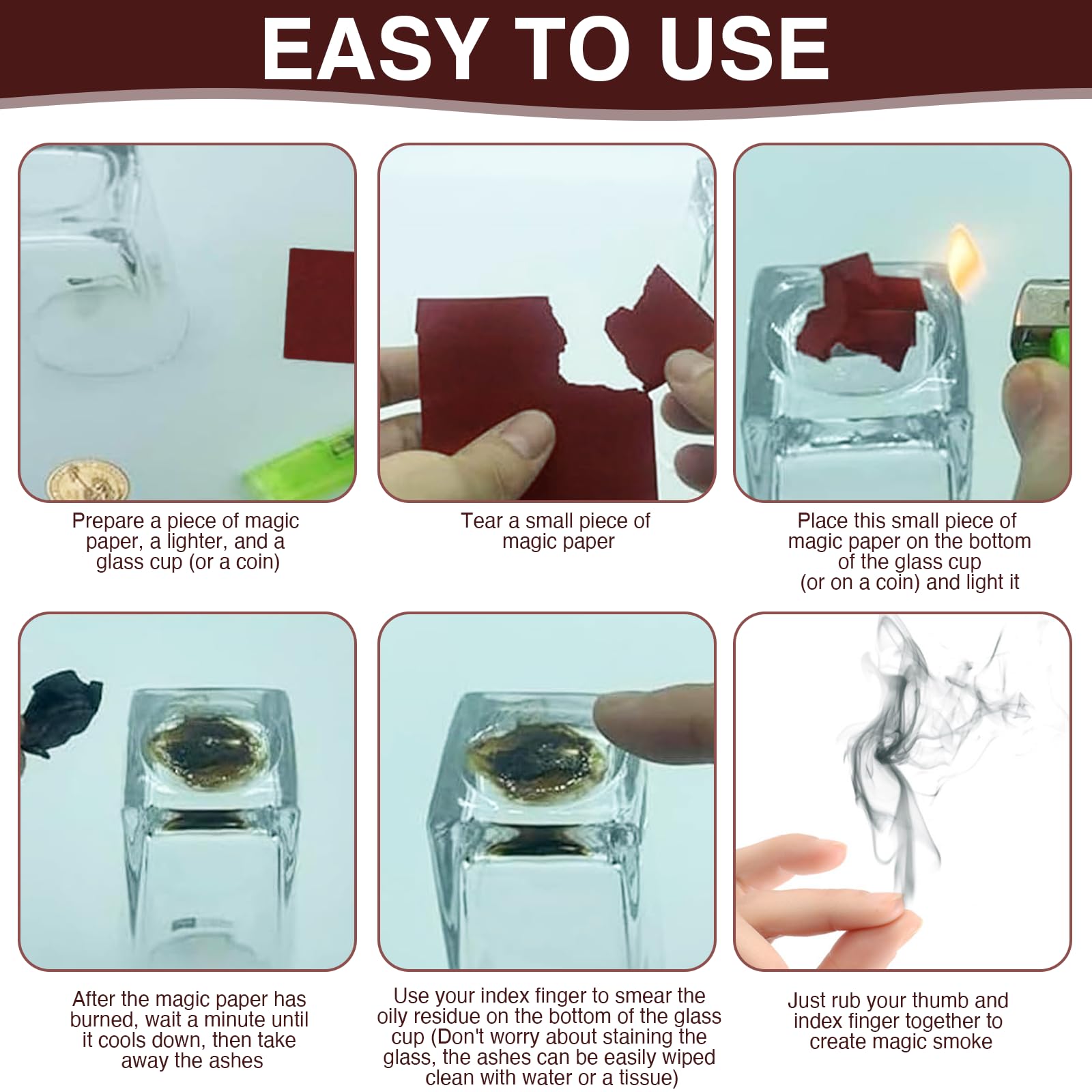 EASY TO USE

Prepare a piece of magic paper, a lighter, and a glass cup (or a coin)

Tear a small piece of magic paper

Place this small piece of magic paper on the bottom of the glass cup (or on a coin) and light it

After the magic paper has burned, wait a minute until it cools down, then take away the ashes

Use your index finger to smear the oily residue on the bottom of the glass cup (Don't worry about staining the glass, the ashes can be easily wiped clean with water or a tissue)

Just rub your thumb and index finger together to create magic smoke