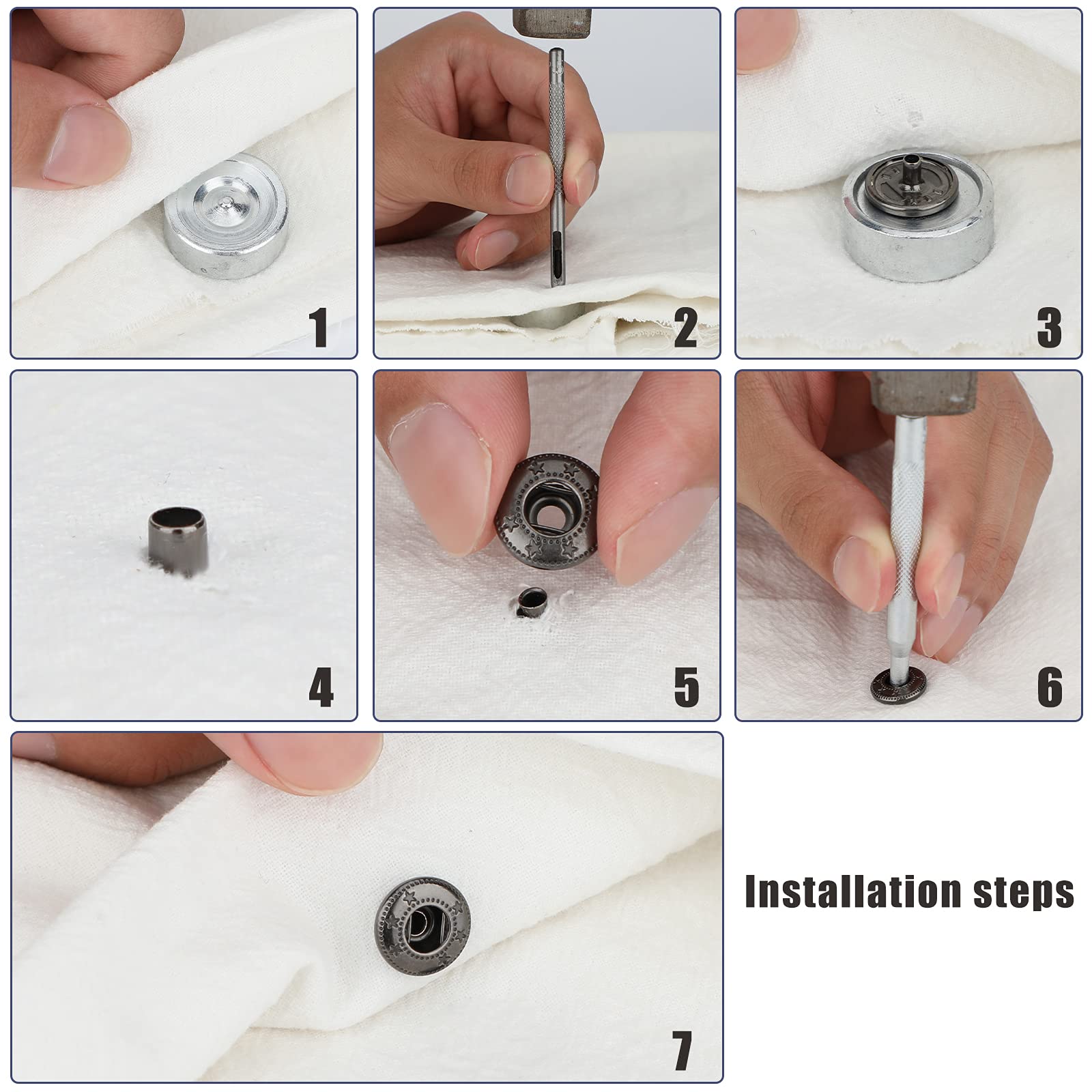 1

2

3

4

5

6

7

Installation steps