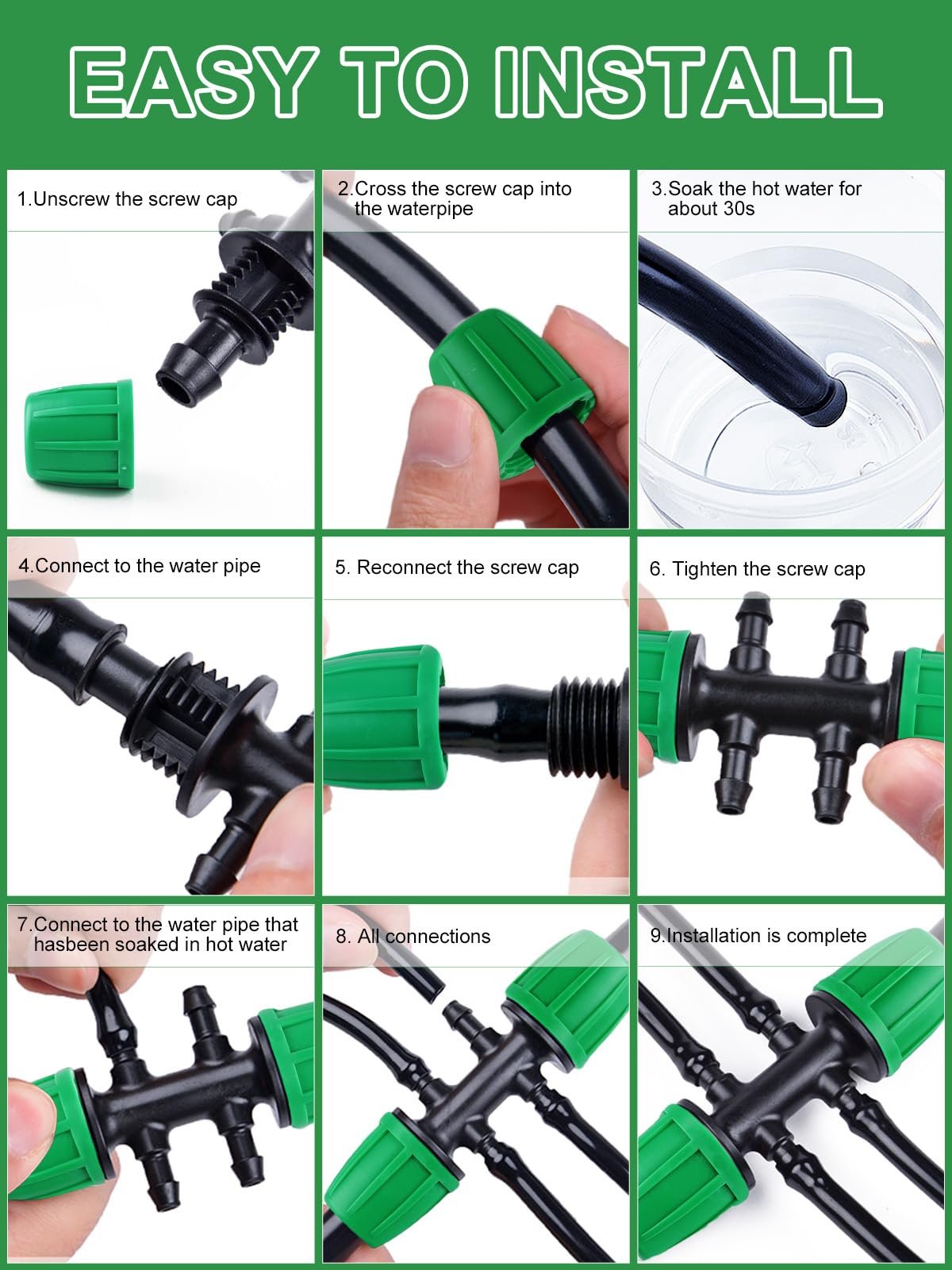 EASY TO INSTALL

1.Unscrew the screw cap

2.Cross the screw cap into the waterpipe

3.Soak the hot water for about 30s

4.Connect to the water pipe

5. Reconnect the screw cap

6. Tighten the screw cap

7.Connect to the water pipe that hasbeen soaked in hot water

8. All connections

9.Installation is complete