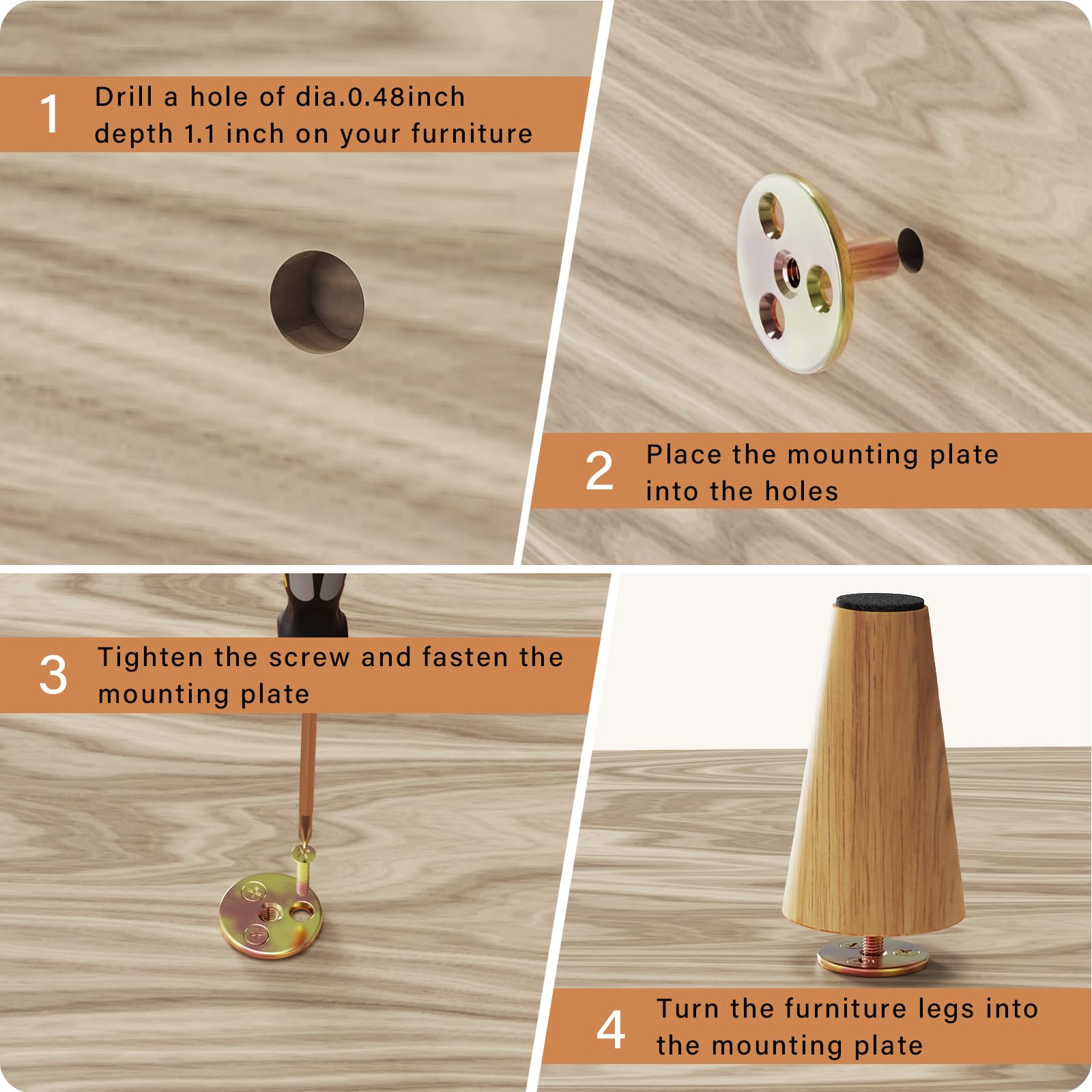 1 Drill a hole of dia.0.48inch depth 1.1 inch on your furniture

2 Place the mounting plate into the holes

3 Tighten the screw and fasten the mounting plate

4 Turn the furniture legs into the mounting plate