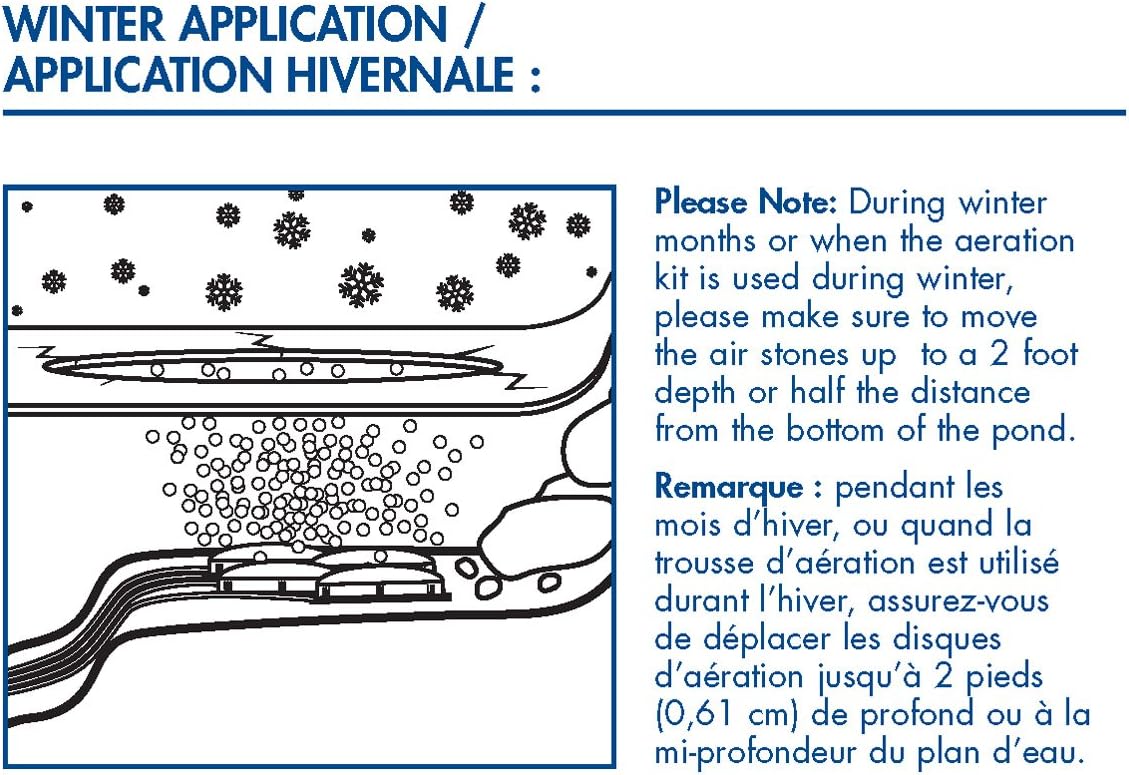 WINTER APPLICATION / APPLICATION HIVERNALE :

Please Note: During winter months or when the aeration kit is used during winter, please make sure to move the air stones up to a 2 foot depth or half the distance from the bottom of the pond.

Remarque : pendant les mois d'hiver, ou quand la trousse d'aération est utilisé durant l'hiver, assurez-vous de déplacer les disques d'aération jusqu'à 2 pieds (0,61 cm) de profond ou à la mi-profondeur du plan d'eau.