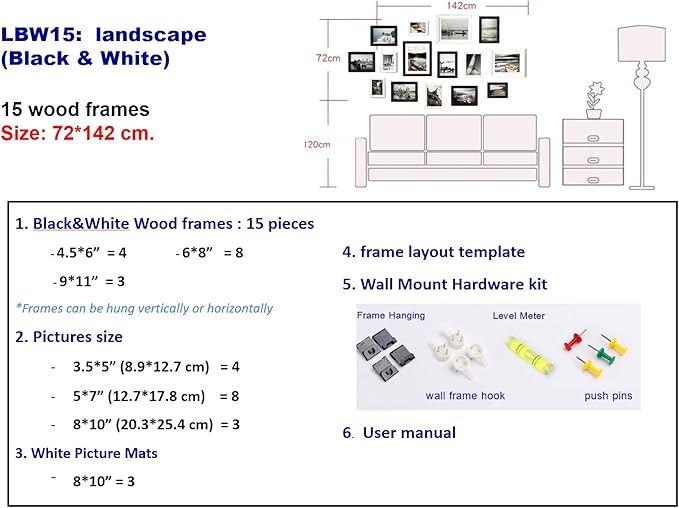 LBW15: landscape (Black & White)

15 wood frames
Size: 72*142 cm.

142cm
72cm
120cm

1. Black&White Wood frames : 15 pieces

- 4.5*6" = 4 - 6*8" = 8

- 9*11" = 3

*Frames can be hung vertically or horizontally

2. Pictures size

- 3.5*5" (8.9*12.7 cm) = 4

- 5*7" (12.7*17.8 cm) = 8

- 8*10" (20.3*25.4 cm) = 3

3. White Picture Mats

- 8*10" = 3

4. frame layout template

5. Wall Mount Hardware kit

Frame Hanging
Level Meter
wall frame hook
push pins

6. User manual