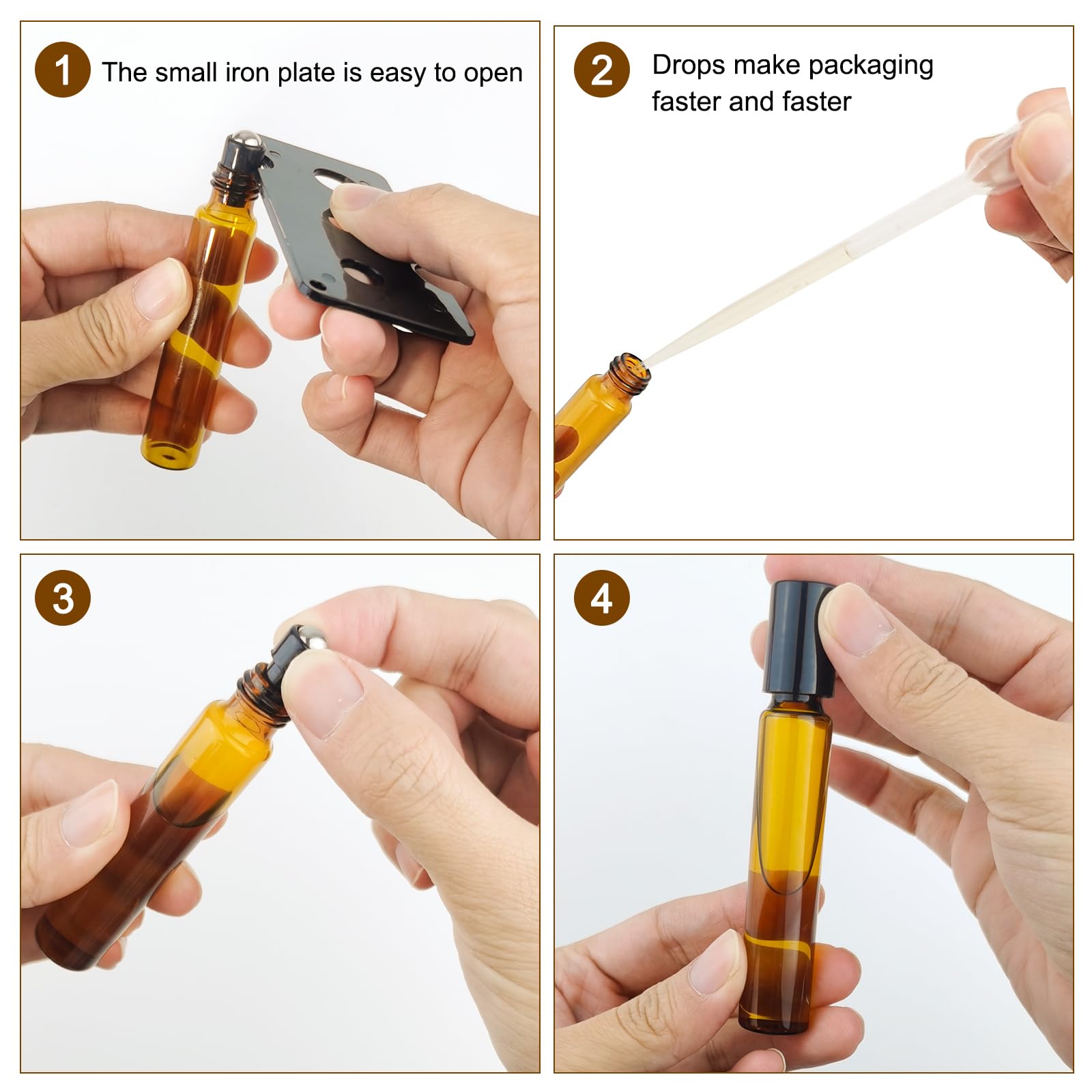 1 The small iron plate is easy to open

2 Drops make packaging faster and faster

3

4