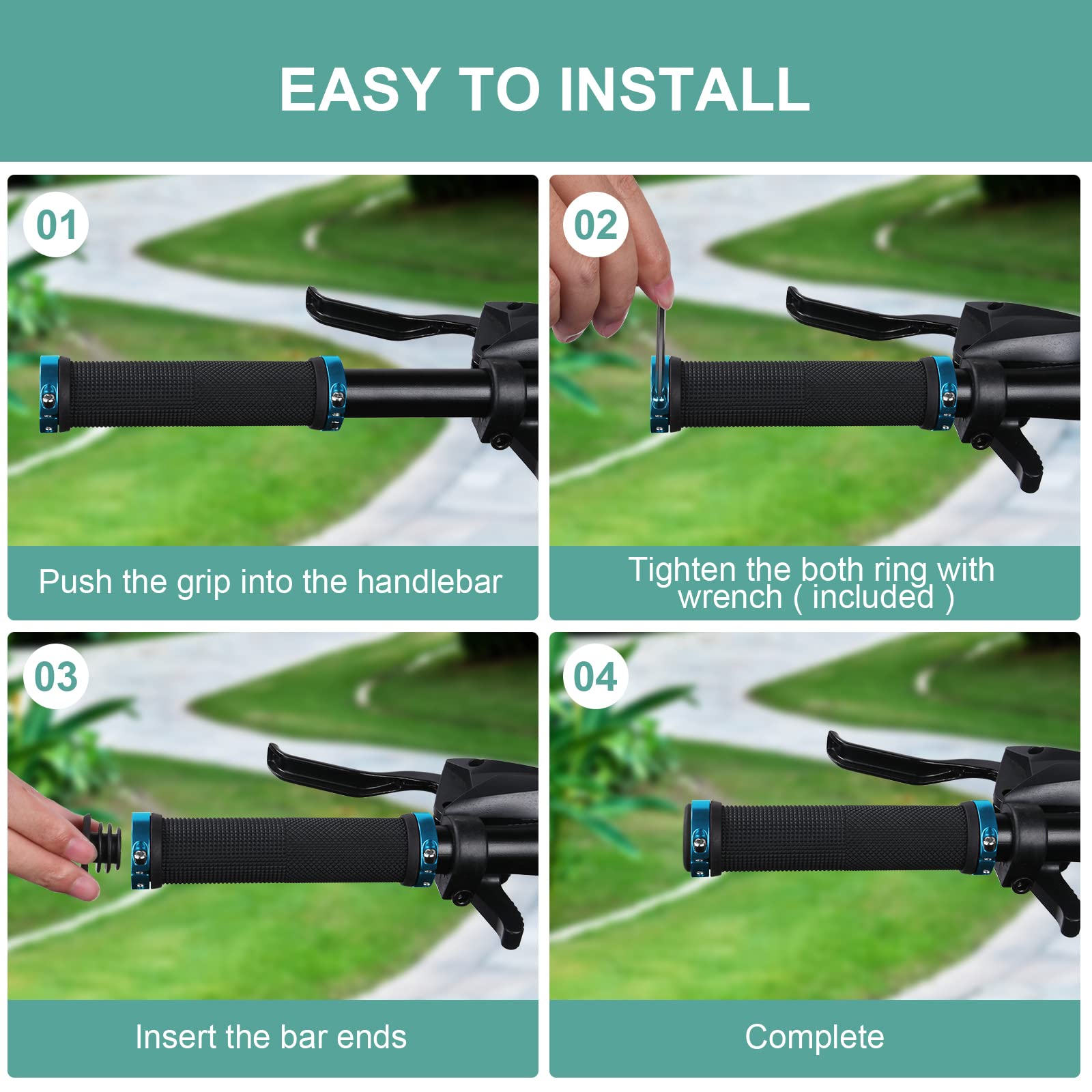 EASY TO INSTALL

01

Push the grip into the handlebar

02

Tighten the both ring with wrench ( included )

03

Insert the bar ends

04

Complete