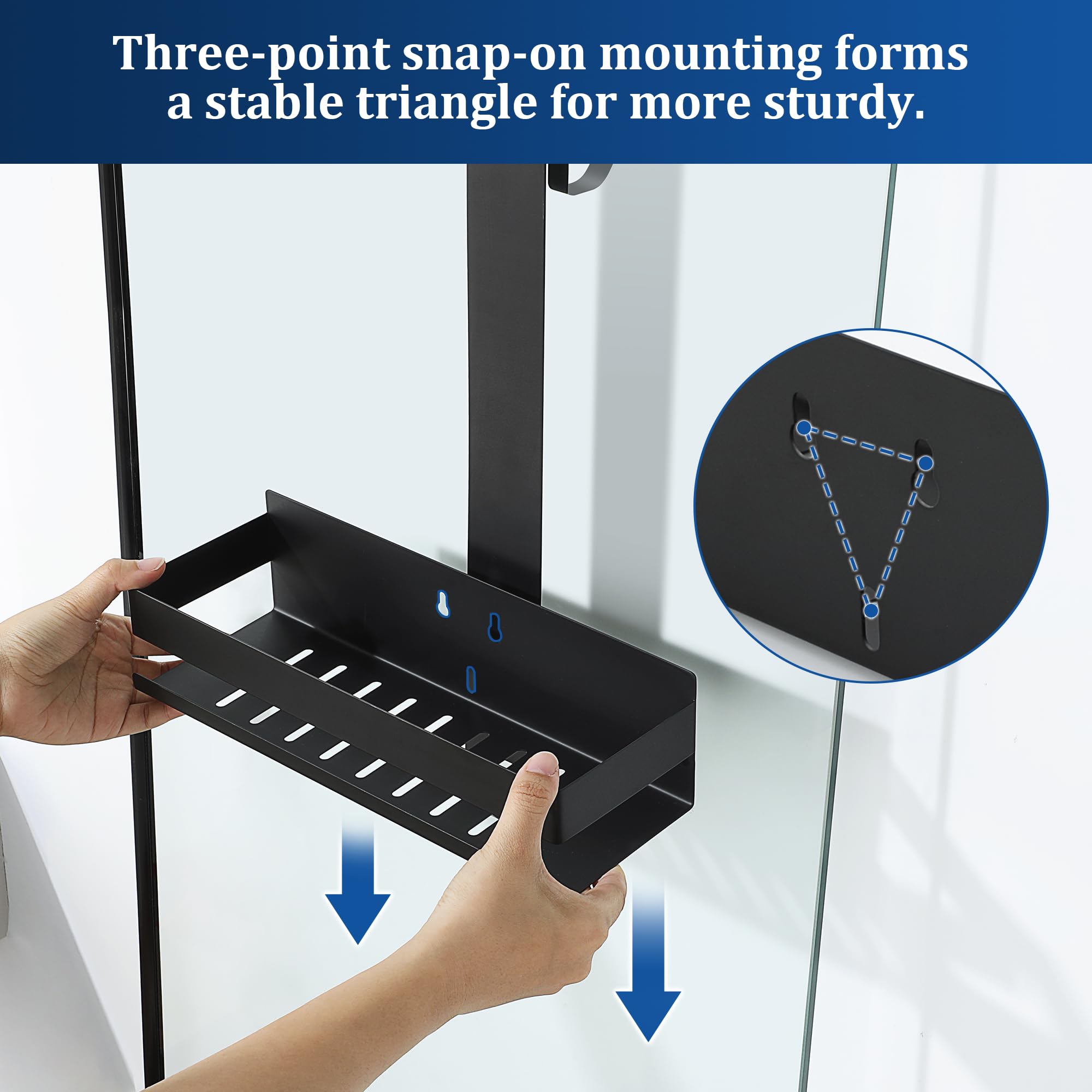 Three-point snap-on mounting forms a stable triangle for more sturdy.