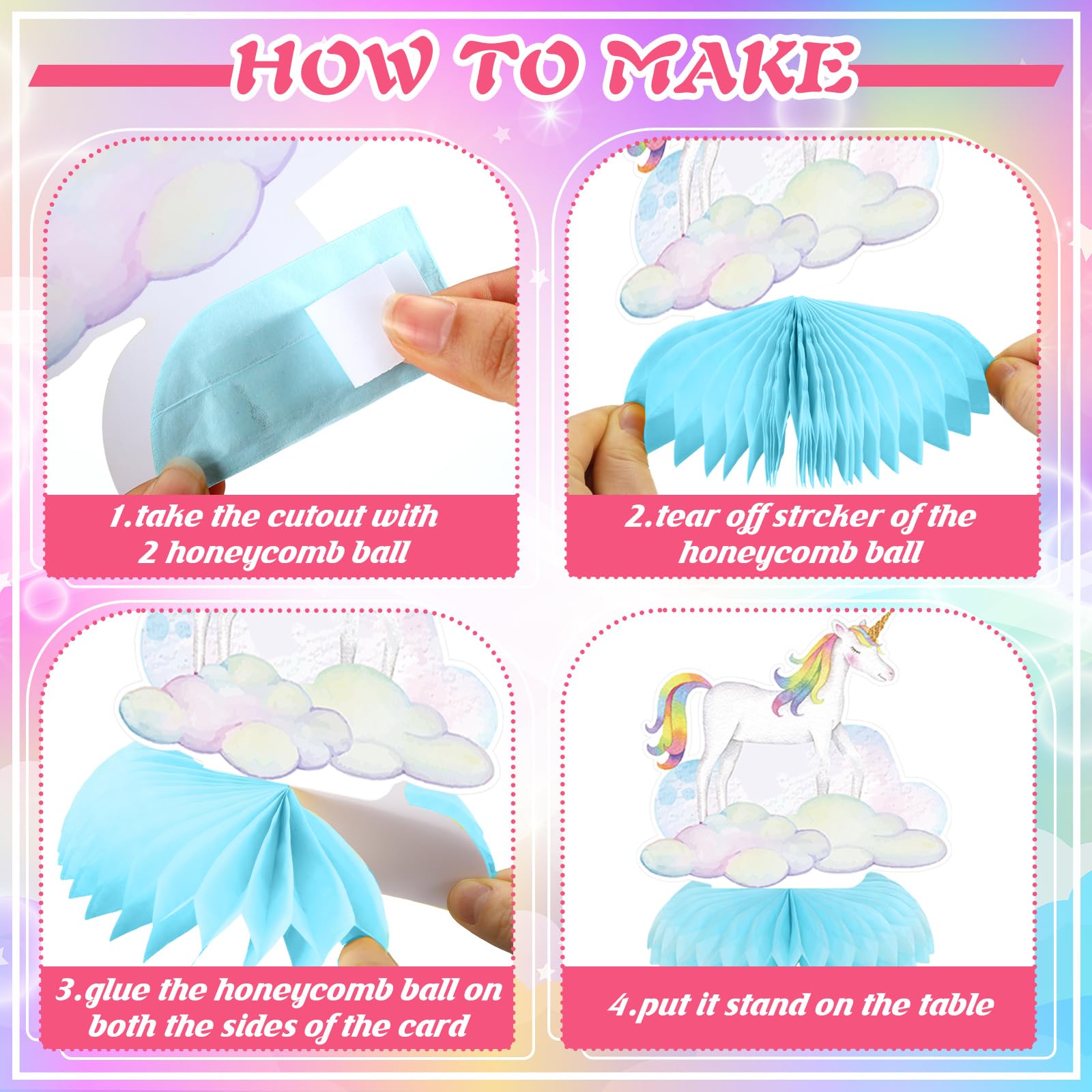 HOW TO MAKE

1.take the cutout with 2 honeycomb ball

2.tear off strcker of the honeycomb ball

3.glue the honeycomb ball on both the sides of the card

4.put it stand on the table