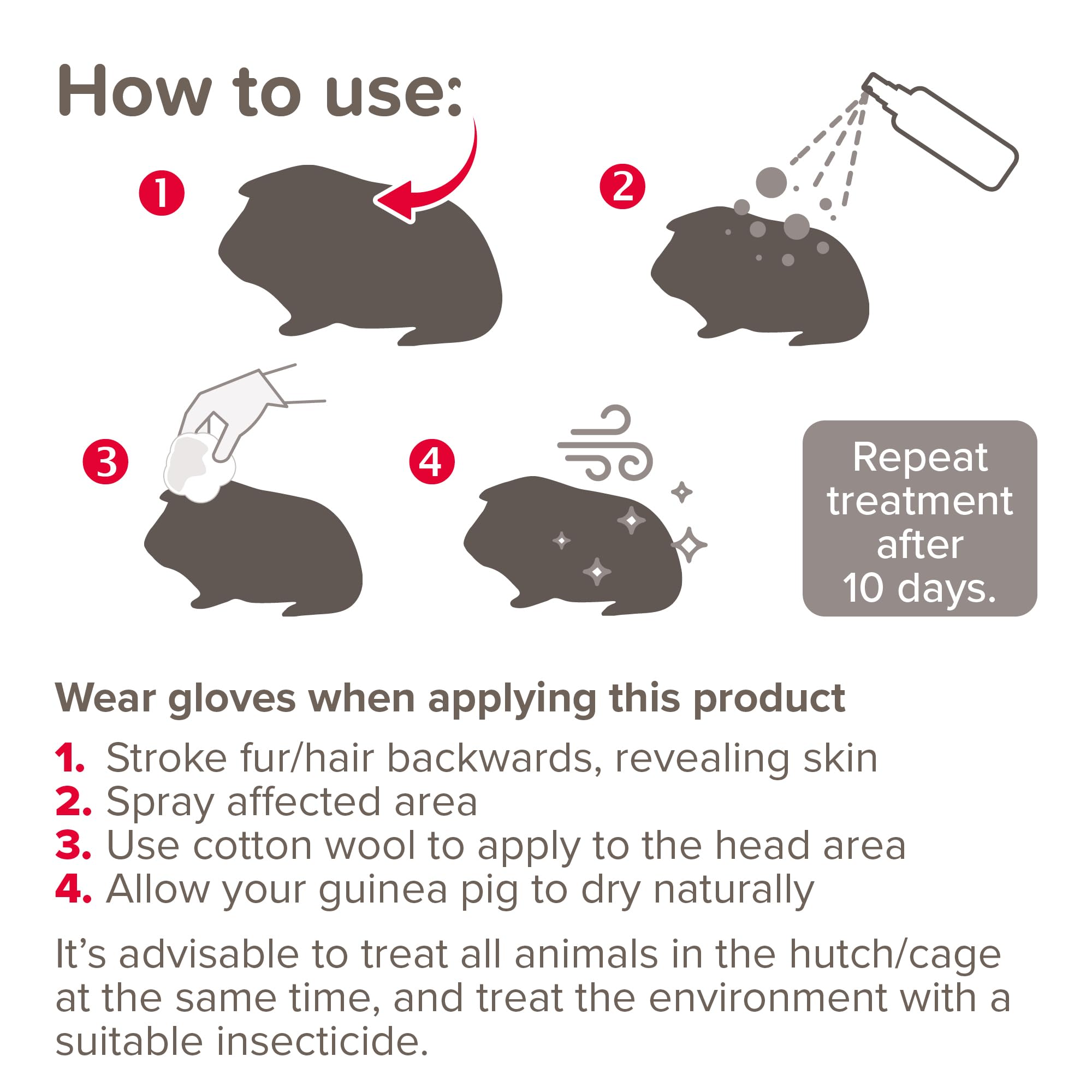 How to use:

1

2

3

4

Repeat treatment after 10 days.

Wear gloves when applying this product

1. Stroke fur/hair backwards, revealing skin
2. Spray affected area
3. Use cotton wool to apply to the head area
4. Allow your guinea pig to dry naturally

It's advisable to treat all animals in the hutch/cage at the same time, and treat the environment with a suitable insecticide.