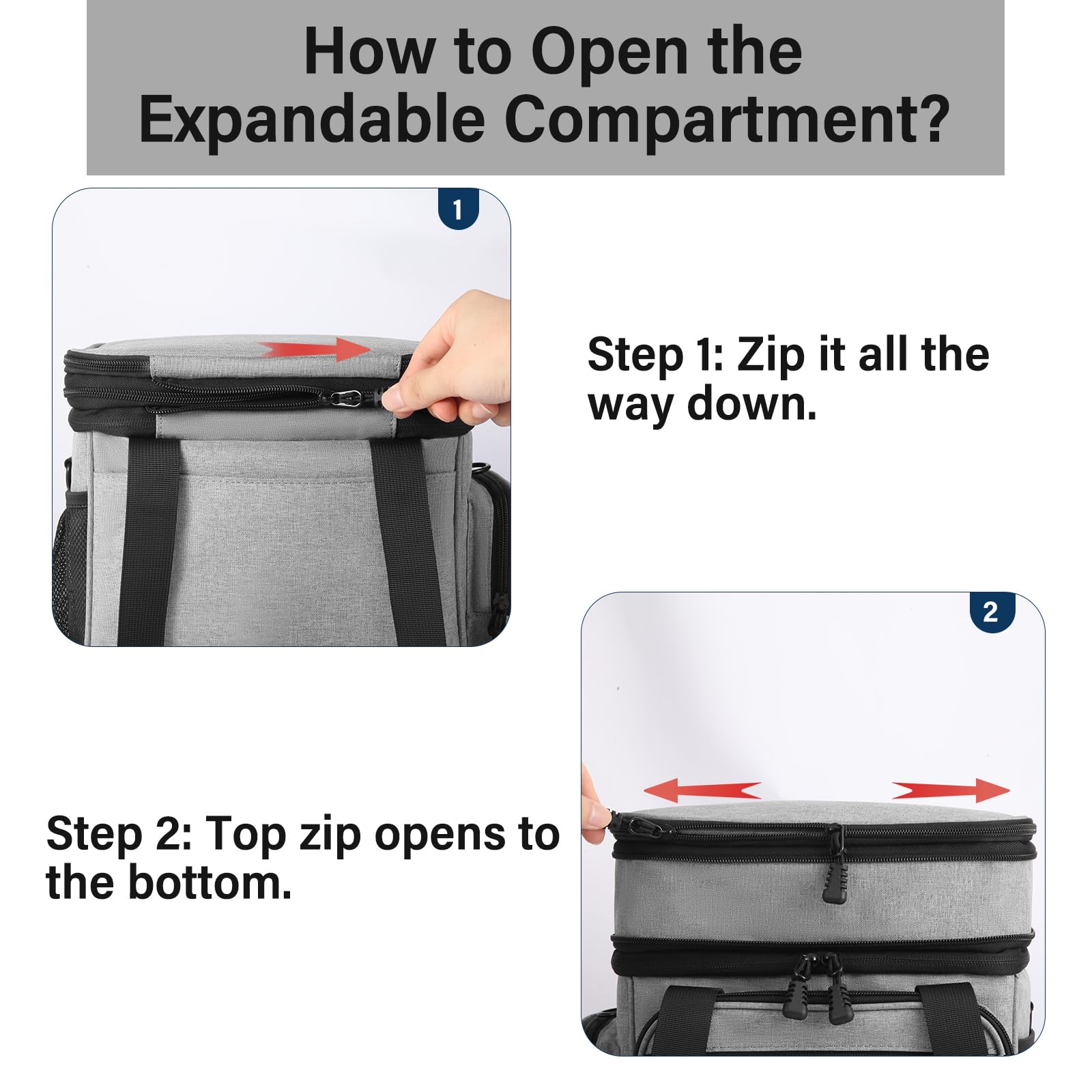 How to Open the Expandable Compartment?

1

Step 1: Zip it all the way down.

2

Step 2: Top zip opens to the bottom.