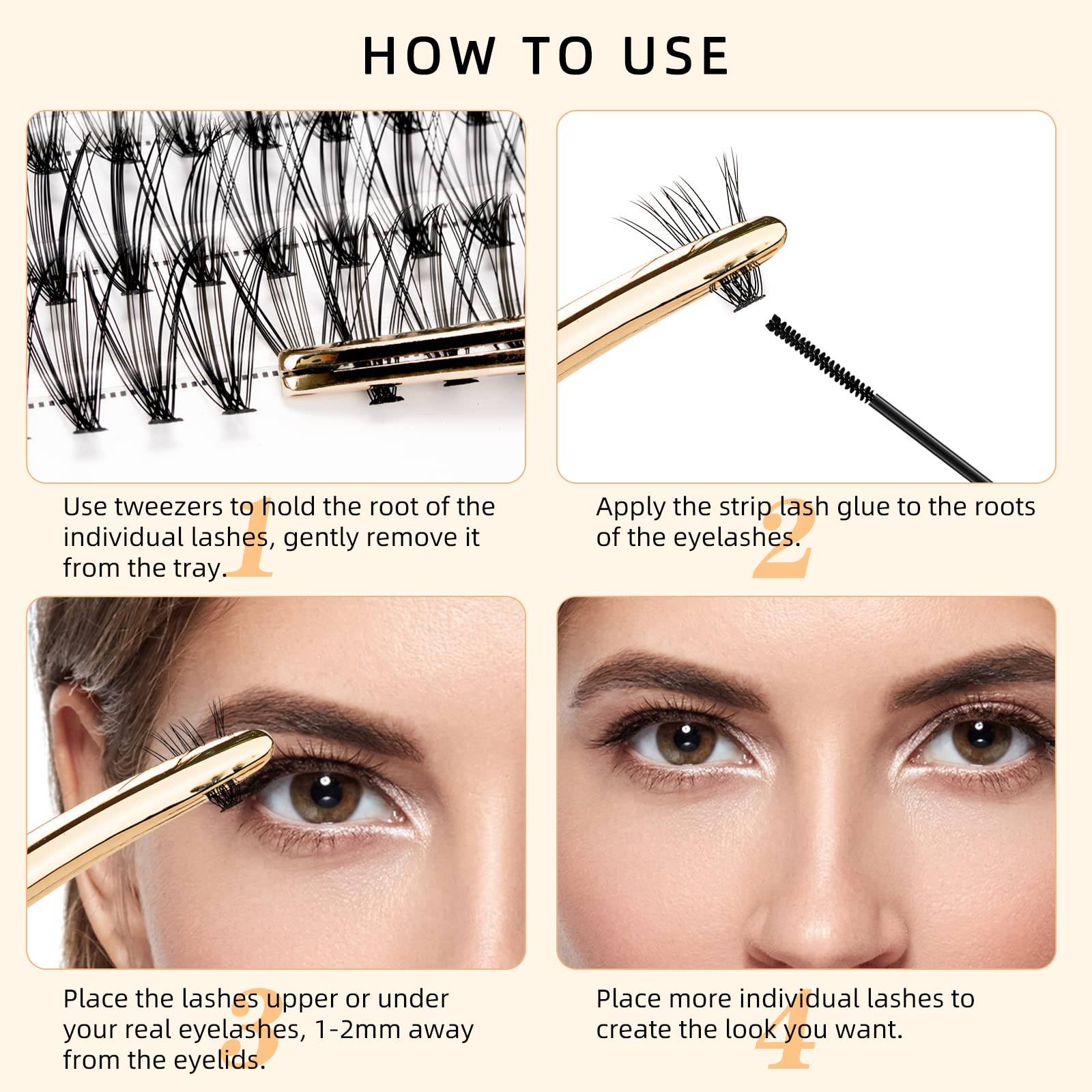 HOW TO USE

1
Use tweezers to hold the root of the individual lashes, gently remove it from the tray.

2
Apply the strip lash glue to the roots of the eyelashes.

3
Place the lashes upper or under your real eyelashes, 1-2mm away from the eyelids.

4
Place more individual lashes to create the look you want.