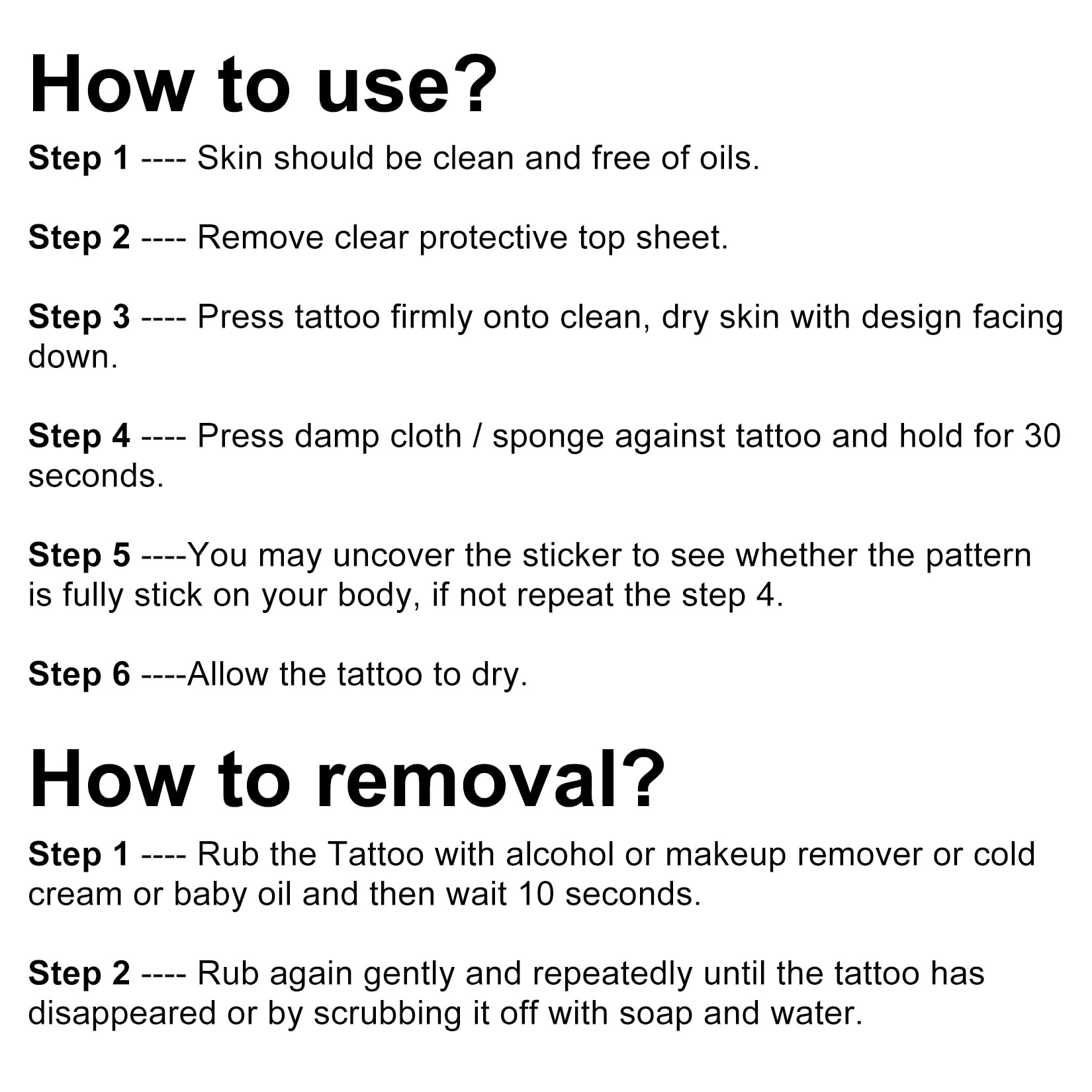 How to use?

Step 1 ---- Skin should be clean and free of oils.

Step 2 ---- Remove clear protective top sheet.

Step 3 ---- Press tattoo firmly onto clean, dry skin with design facing down.

Step 4 ---- Press damp cloth / sponge against tattoo and hold for 30 seconds.

Step 5 ----You may uncover the sticker to see whether the pattern is fully stick on your body, if not repeat the step 4.

Step 6 ----Allow the tattoo to dry.

How to removal?

Step 1 ---- Rub the Tattoo with alcohol or makeup remover or cold cream or baby oil and then wait 10 seconds.

Step 2 ---- Rub again gently and repeatedly until the tattoo has disappeared or by scrubbing it off with soap and water.