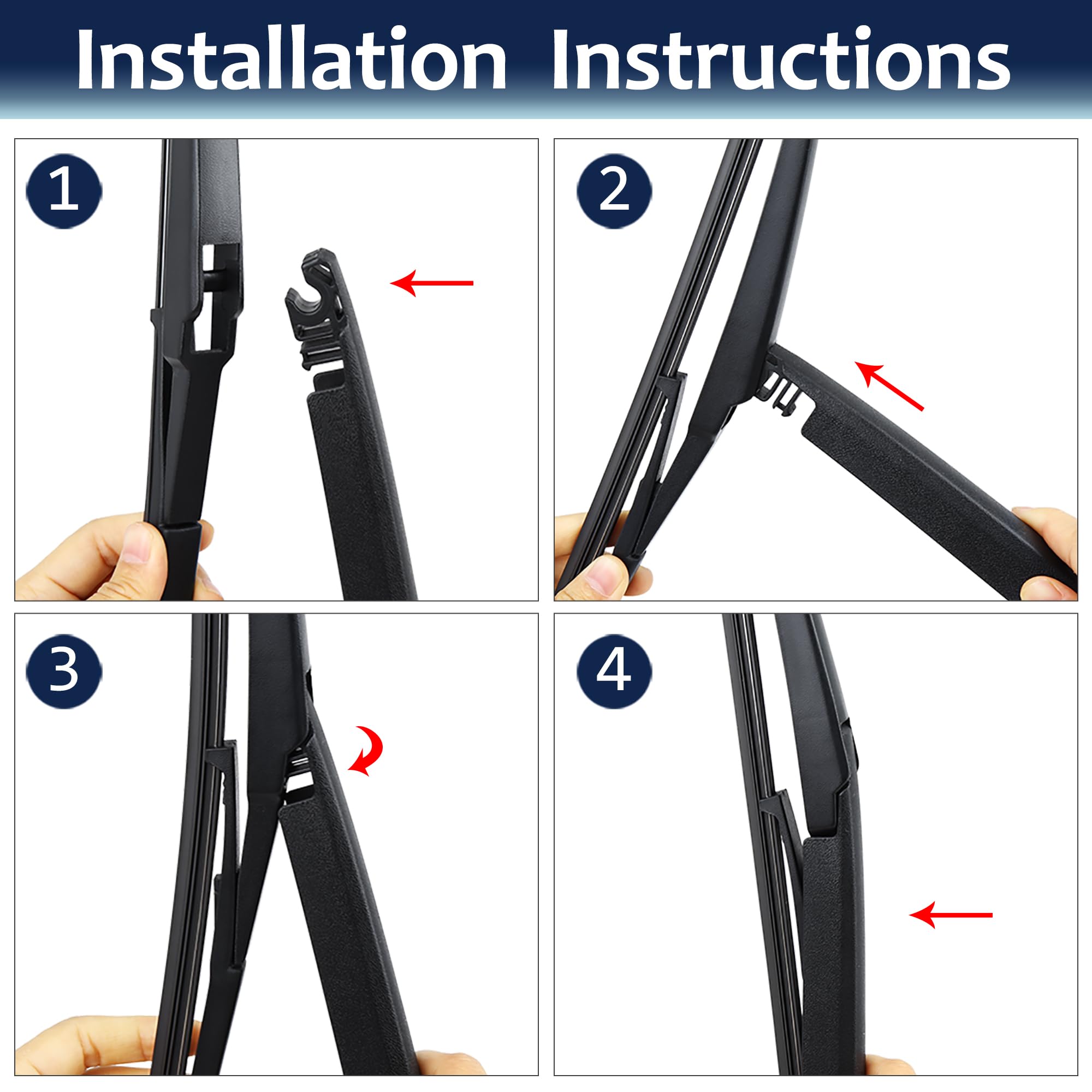 Installation Instructions

1

2

3

4