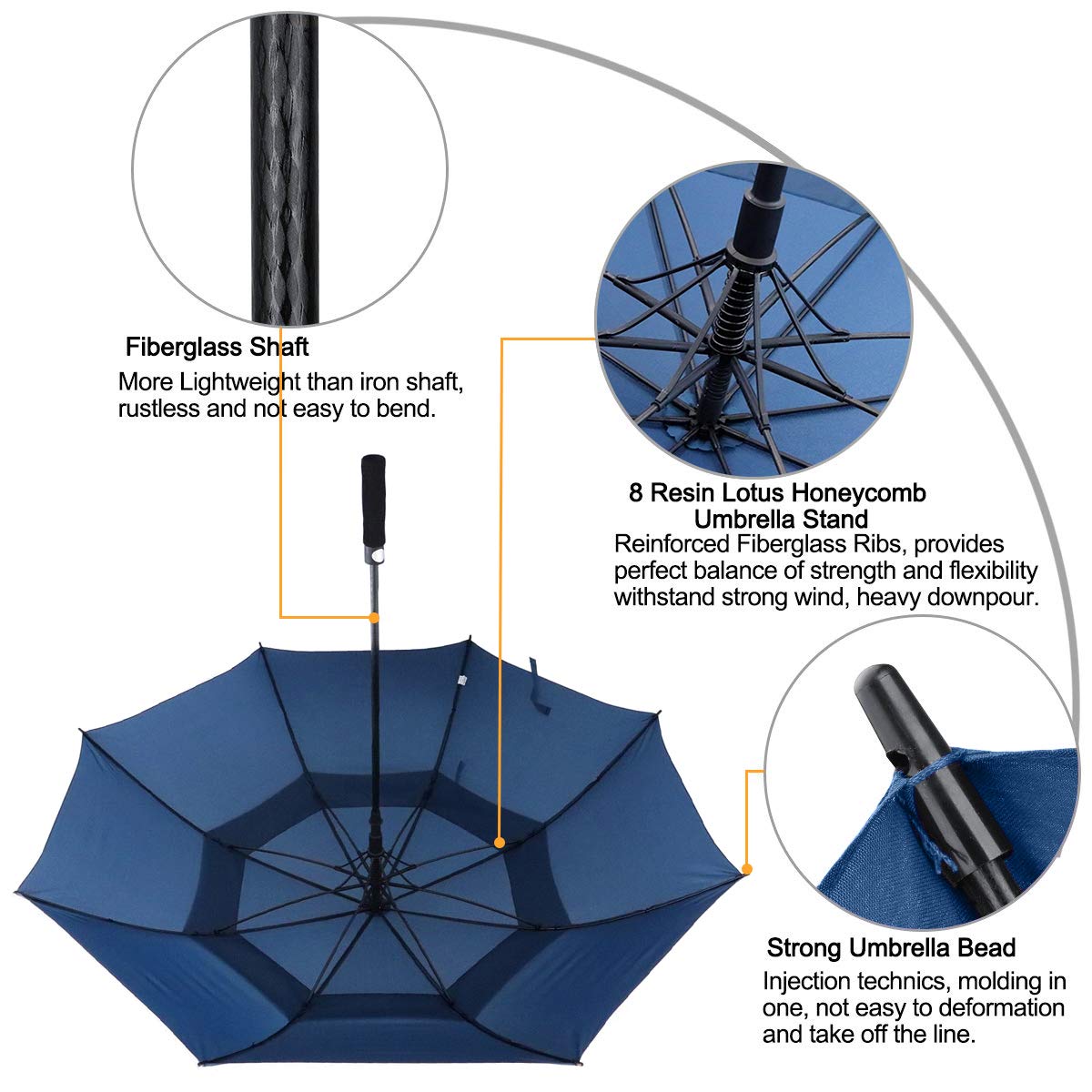 Fiberglass Shaft
More Lightweight than iron shaft, rustless and not easy to bend.

8 Resin Lotus Honeycomb Umbrella Stand
Reinforced Fiberglass Ribs, provides perfect balance of strength and flexibility withstand strong wind, heavy downpour.

Strong Umbrella Bead
Injection technics, molding in one, not easy to deformation and take off the line.