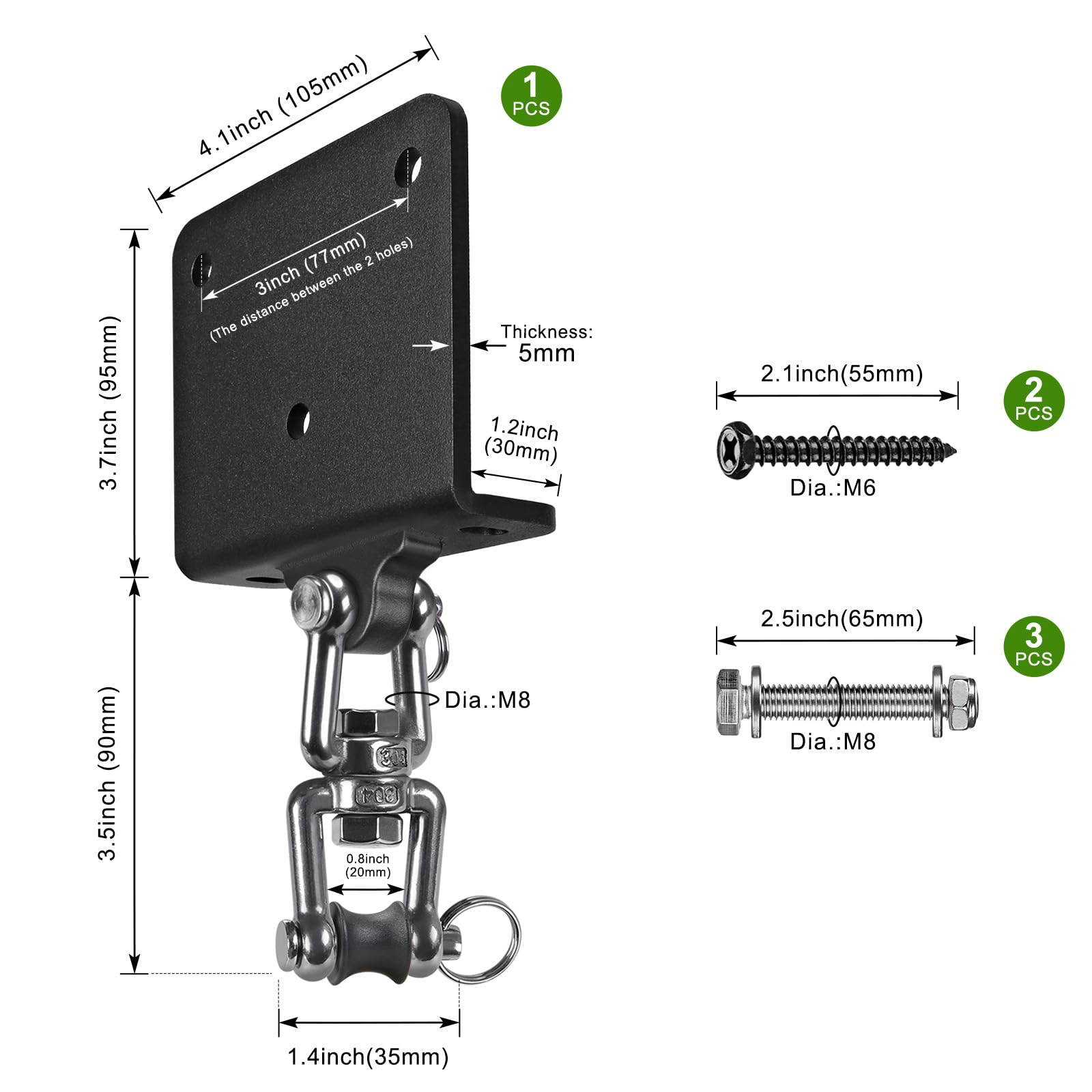 4.1inch (105mm)

1
PCS

3inch (77mm)
(The distance between the 2 holes)

3.7inch (95mm)

Thickness:
5mm

1.2inch
(30mm)

Dia.:M8

3.5inch (90mm)

0.8inch
(20mm)

1.4inch(35mm)

2.1inch(55mm)

2
PCS

Dia.:M6

2.5inch(65mm)

3
PCS

Dia.:M8