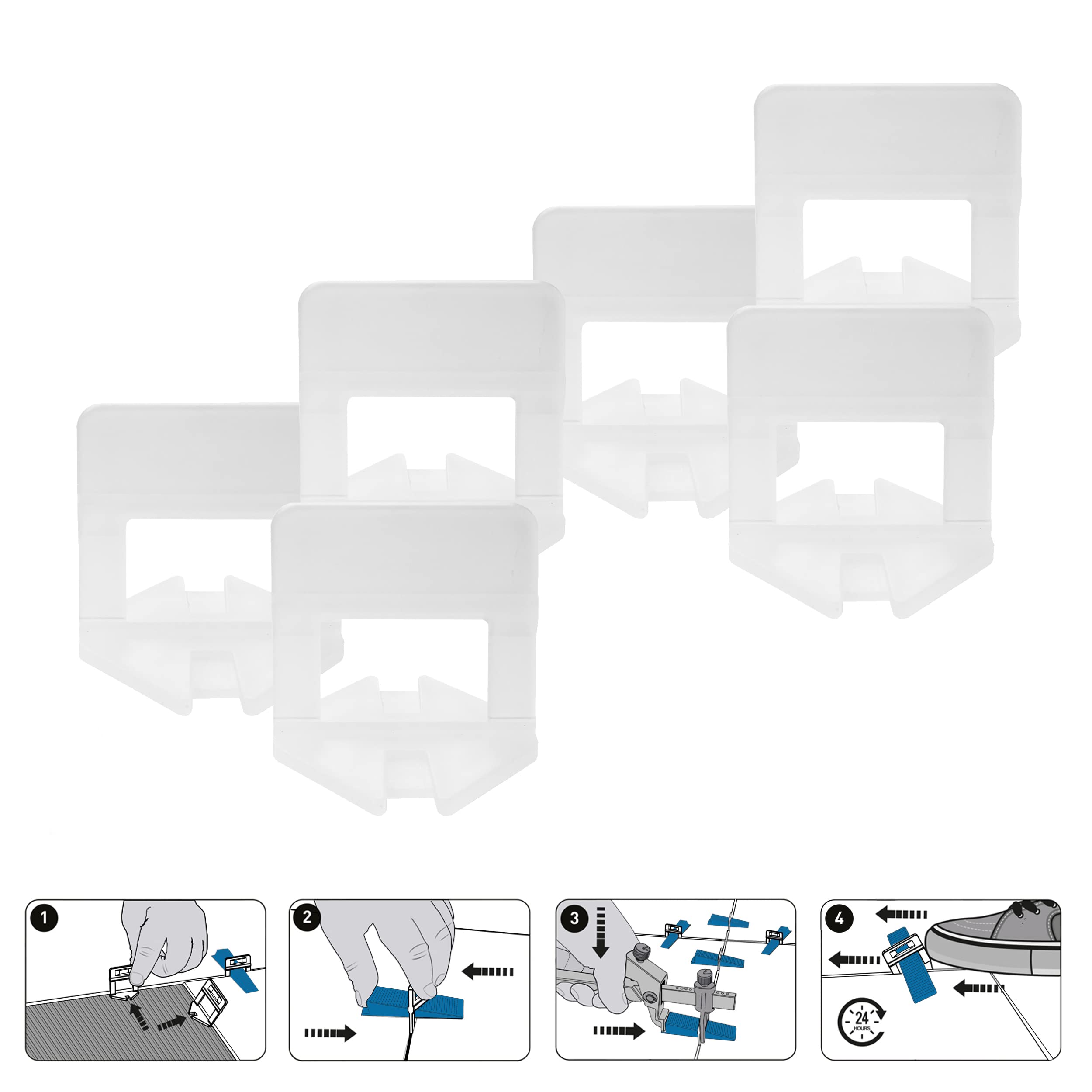 1

2

3

4

24
HOURS