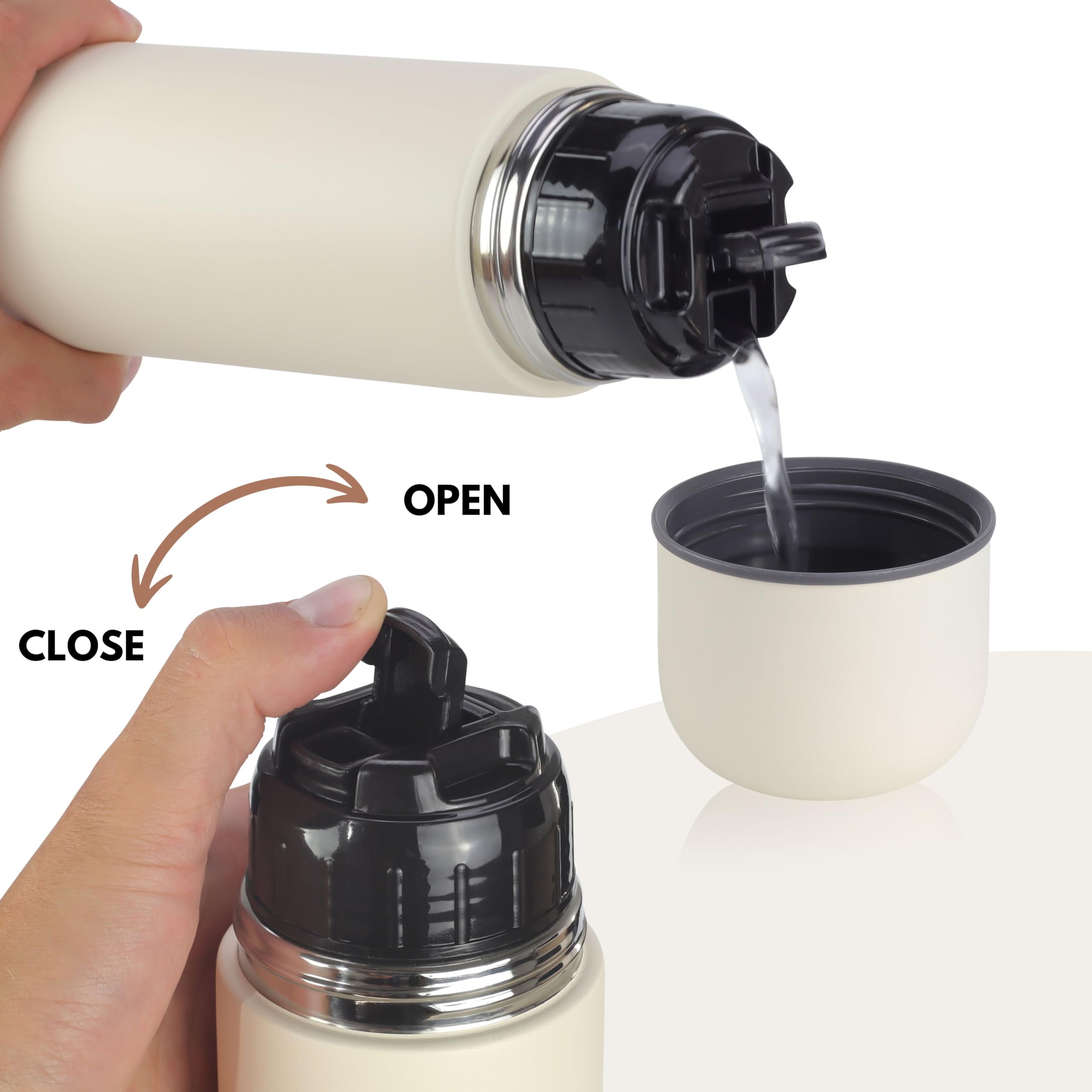 OPEN

CLOSE