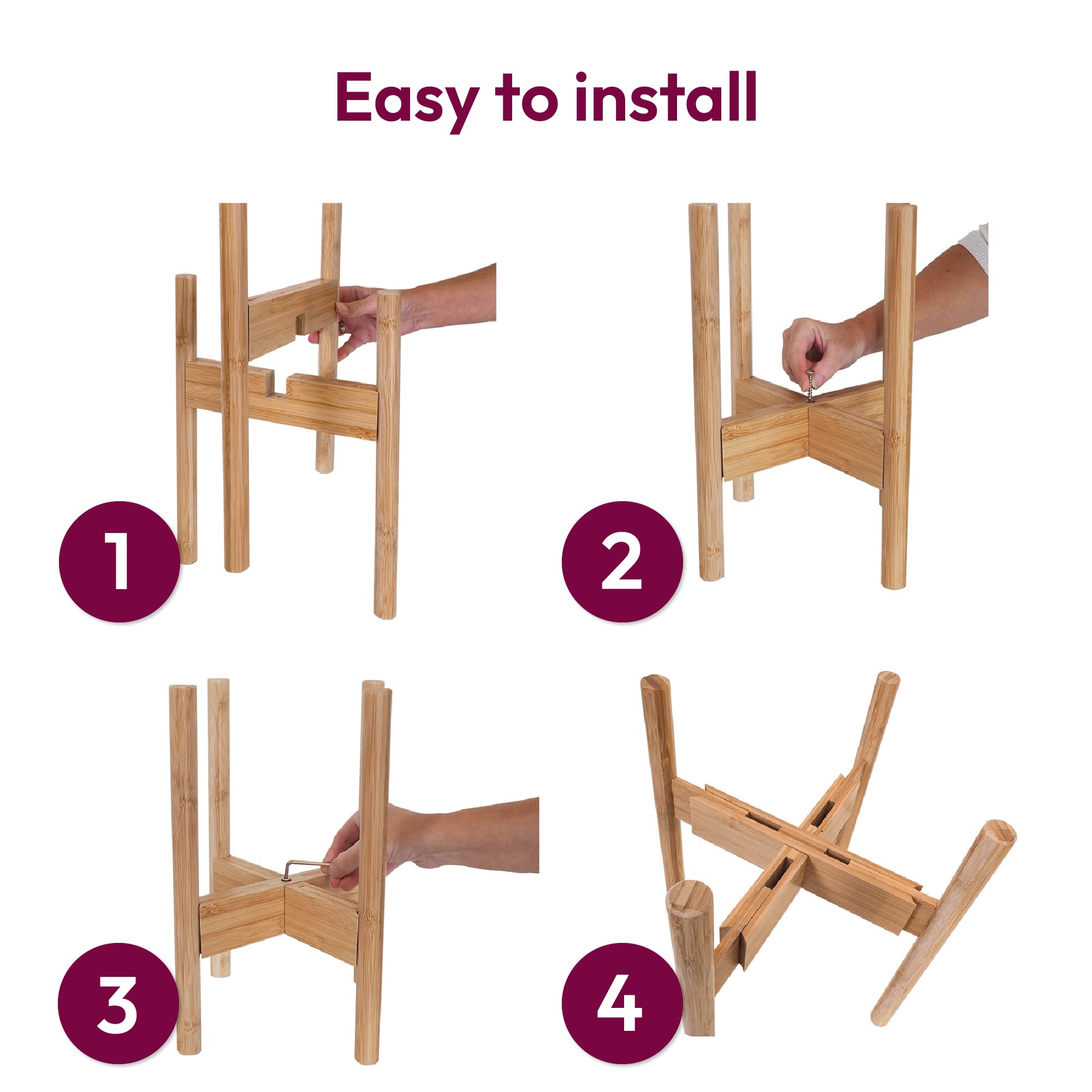 Easy to install

1

2

3

4