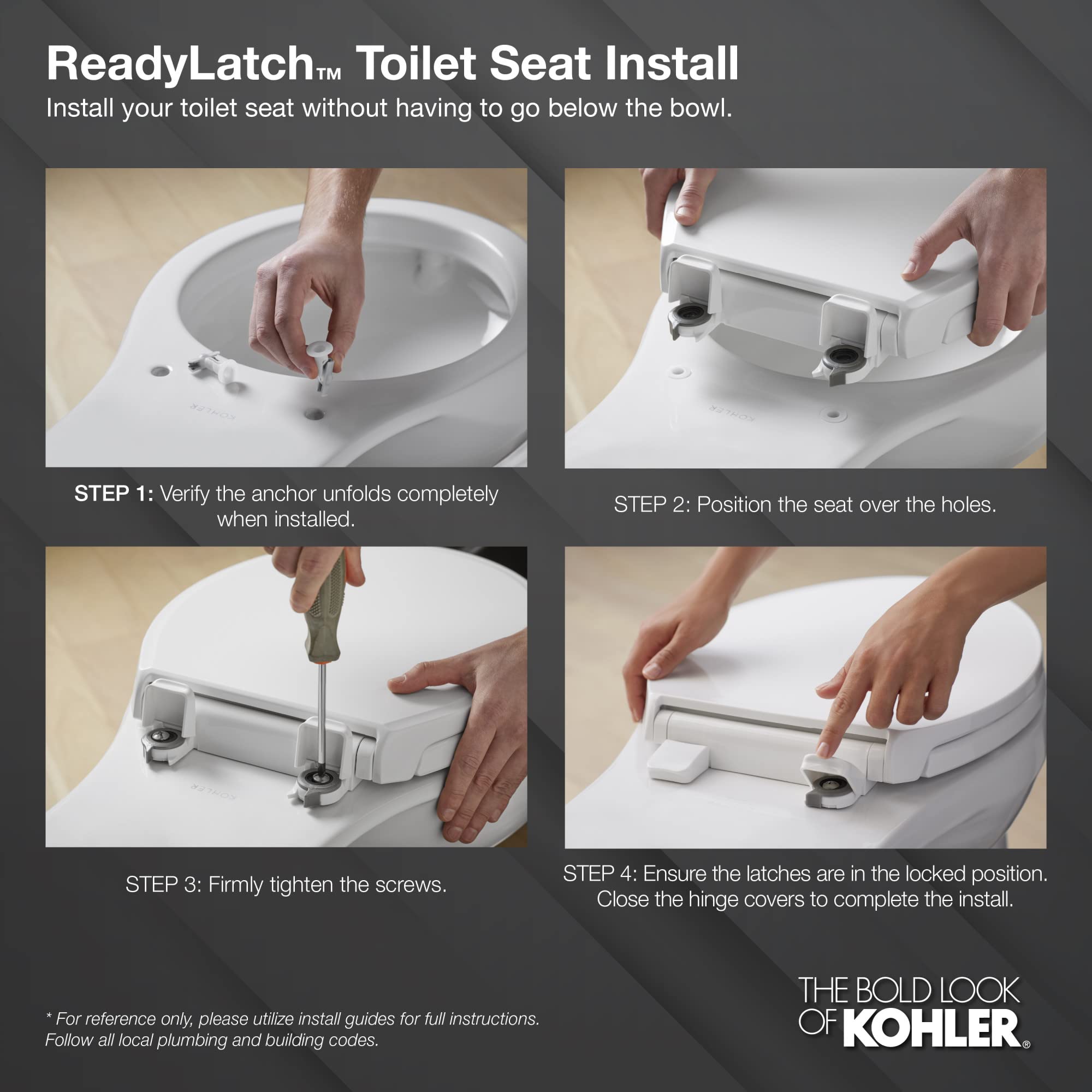 ReadyLatch™ Toilet Seat Install
Install your toilet seat without having to go below the bowl.

KOHLER

STEP 1: Verify the anchor unfolds completely when installed.

KOHLER

STEP 2: Position the seat over the holes.

KOHLER

STEP 3: Firmly tighten the screws.

STEP 4: Ensure the latches are in the locked position. Close the hinge covers to complete the install.

* For reference only, please utilize install guides for full instructions. Follow all local plumbing and building codes.

THE BOLD LOOK OF KOHLER®