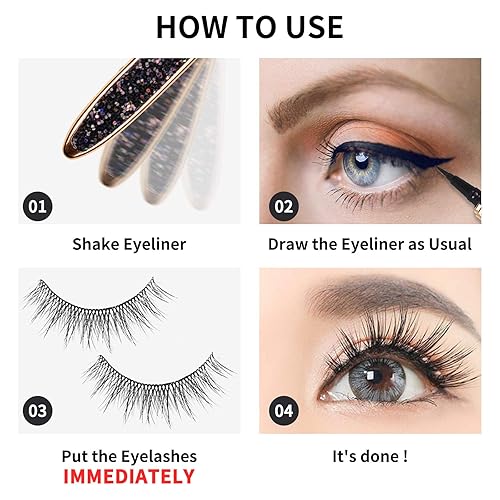 HOW TO USE

01

Shake Eyeliner

02

Draw the Eyeliner as Usual

03

Put the Eyelashes
IMMEDIATELY

04

It's done !