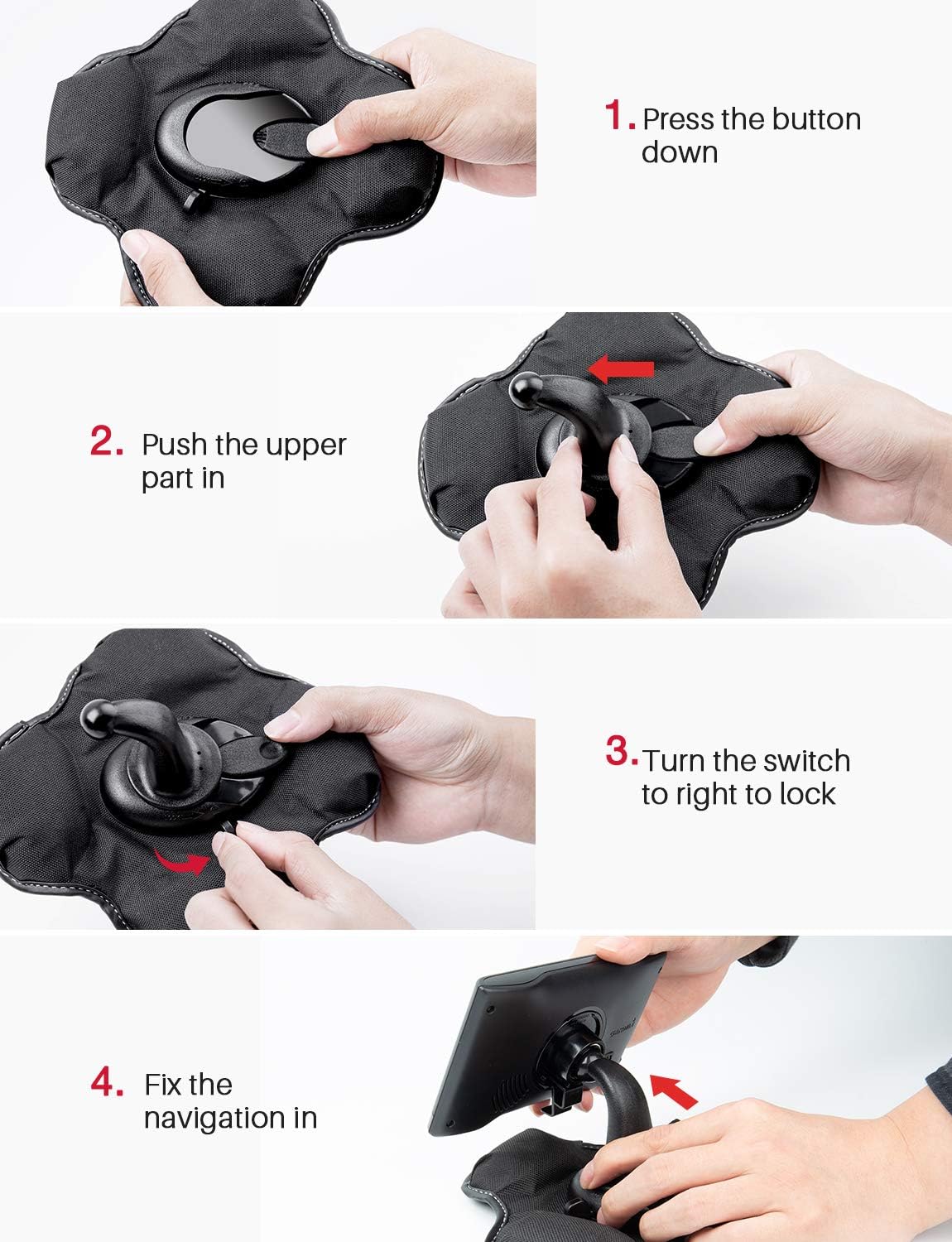 1. Press the button down

2. Push the upper part in

3. Turn the switch to right to lock

4. Fix the navigation in