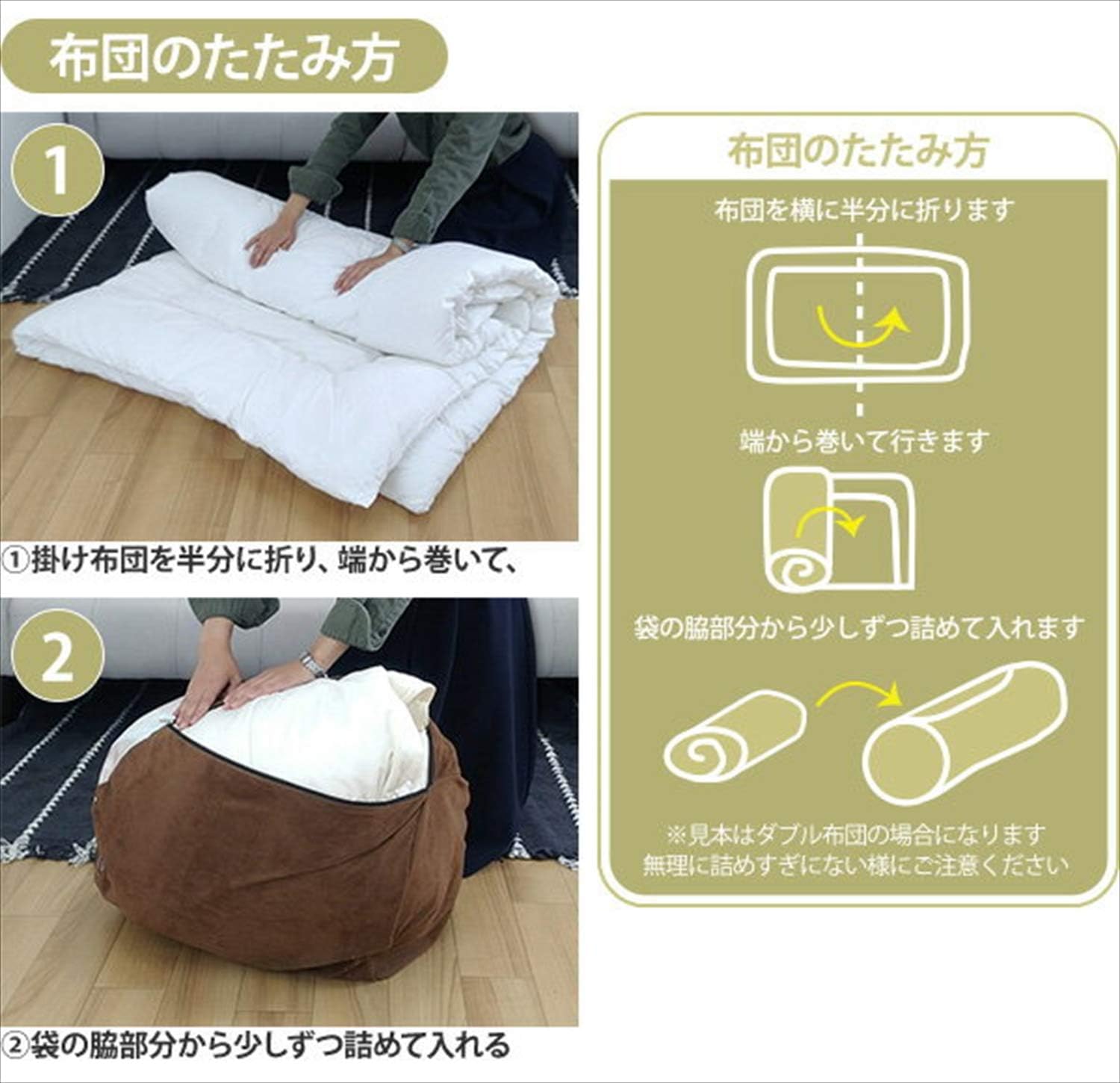 布団のたたみ方

1

①掛け布団を半分に折り、端から巻いて、

2

②袋の脇部分から少しずつ詰めて入れる

布団のたたみ方

布団を横に半分に折ります

端から巻いて行きます

袋の脇部分から少しずつ詰めて入れます

※見本はダブル布団の場合になります
無理に詰めすぎにない様にご注意ください