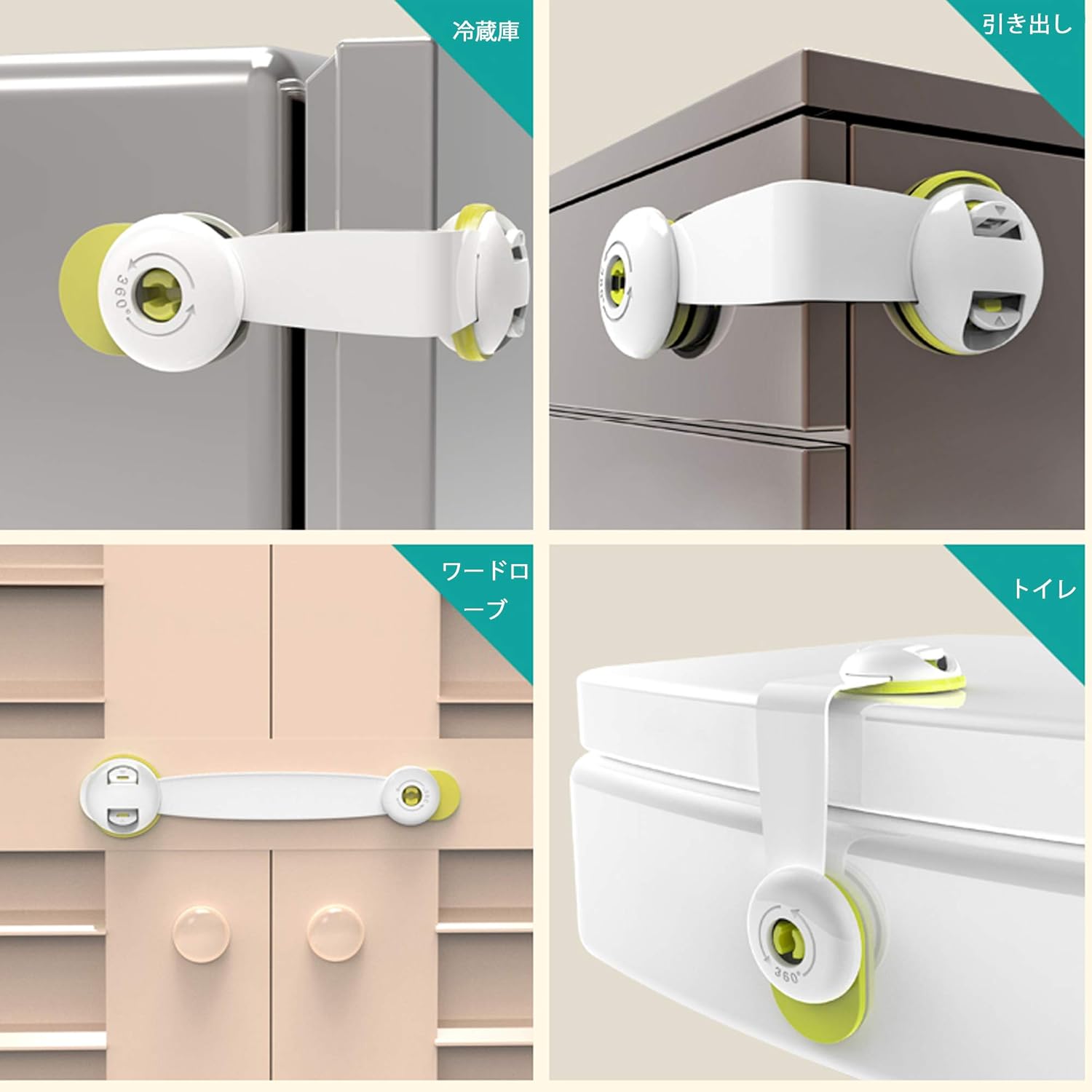 冷蔵庫

360°

引き出し

ワードローブ

トイレ

360°