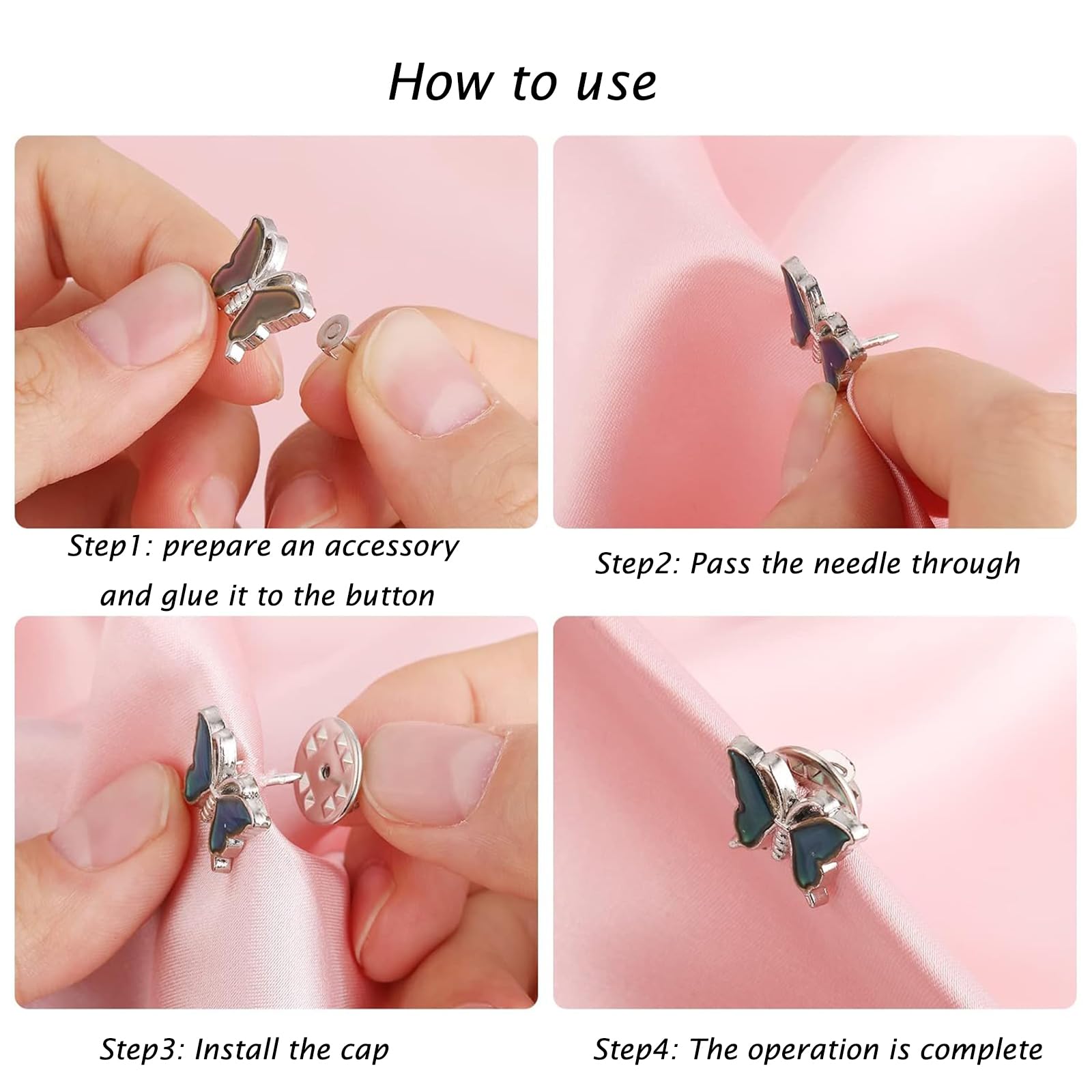 How to use

Step1: prepare an accessory and glue it to the button

Step2: Pass the needle through

Step3: Install the cap

Step4: The operation is complete