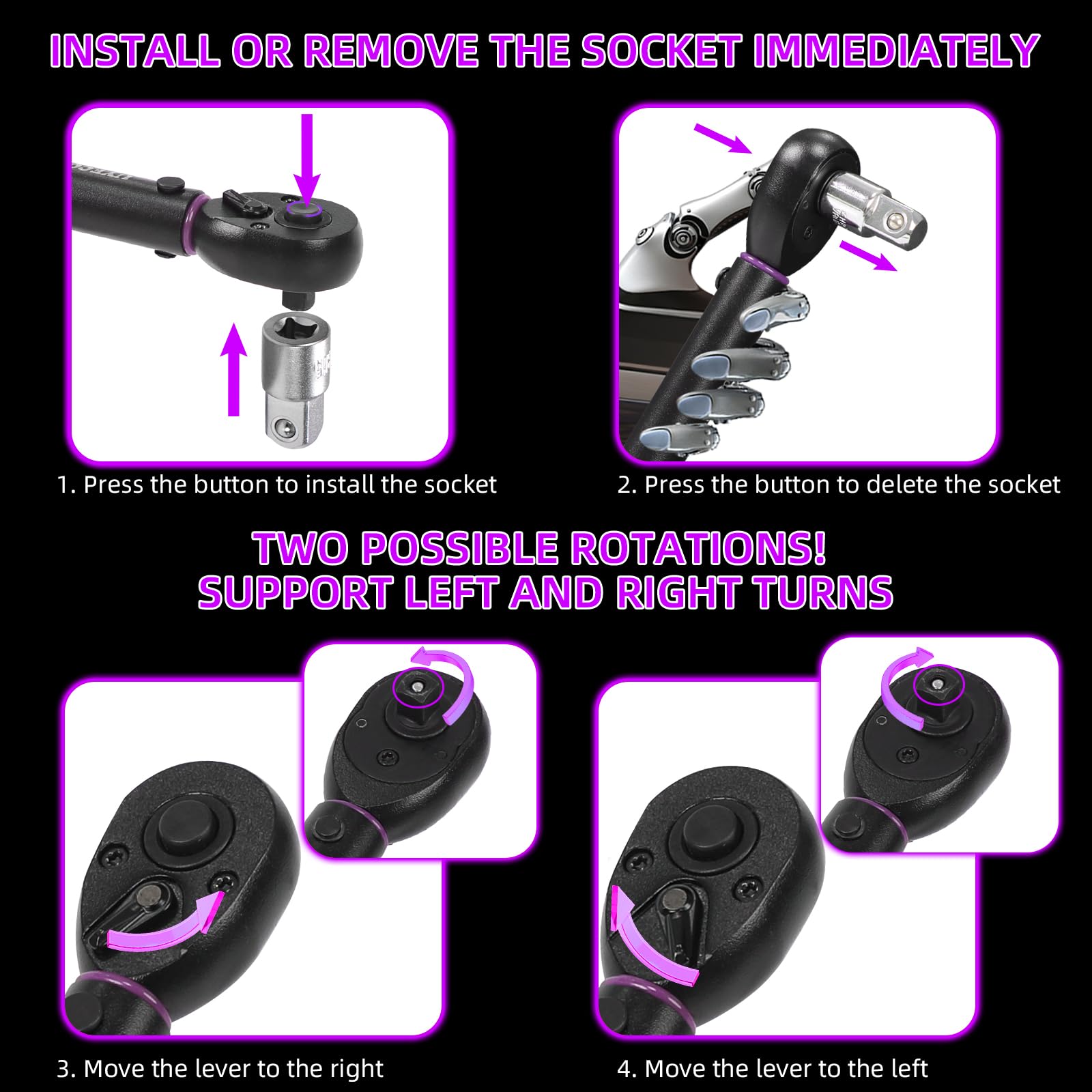 INSTALL OR REMOVE THE SOCKET IMMEDIATELY

1. Press the button to install the socket

2. Press the button to delete the socket

TWO POSSIBLE ROTATIONS!
SUPPORT LEFT AND RIGHT TURNS

3. Move the lever to the right

4. Move the lever to the left