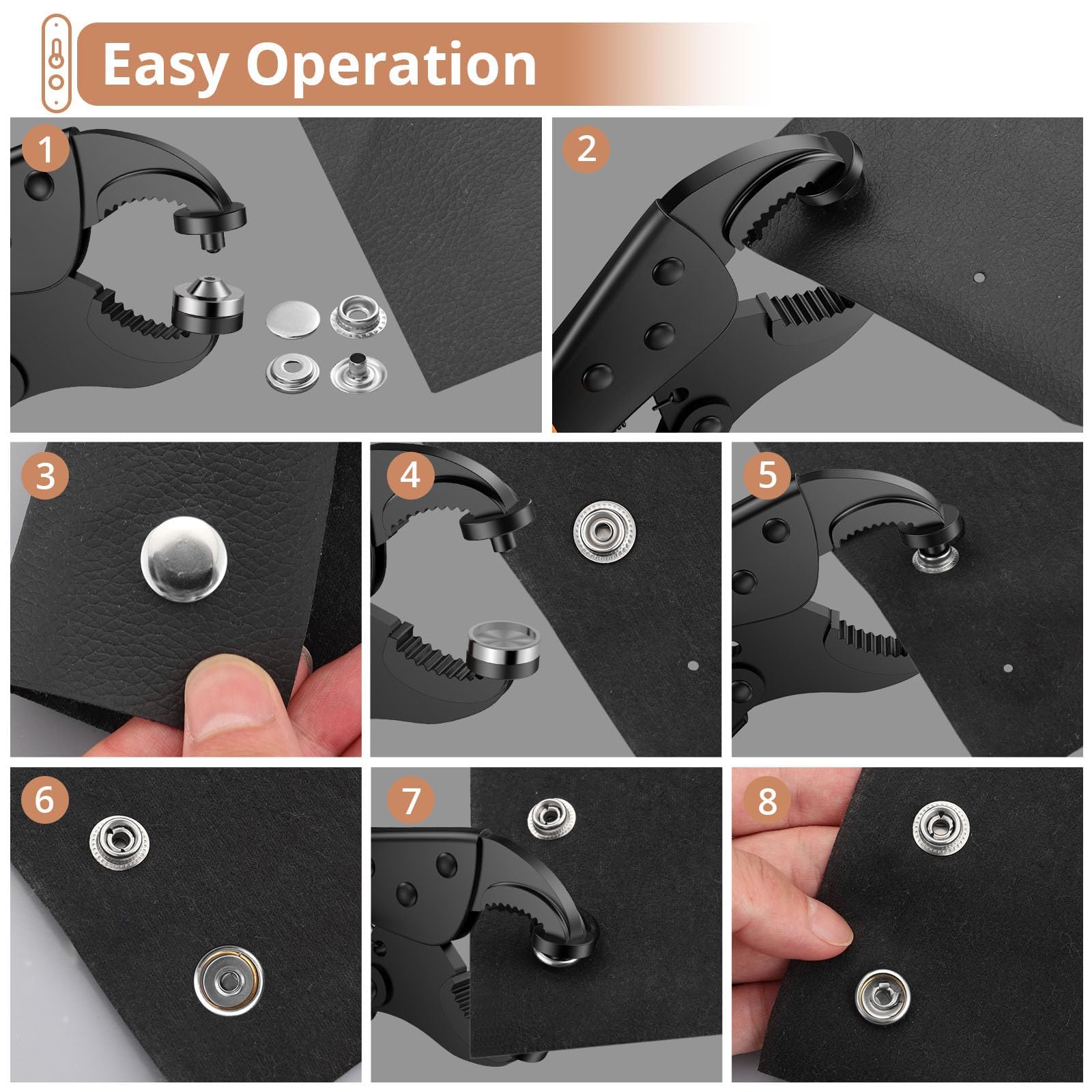 Easy Operation

1

2

3

4

5

6

7

8