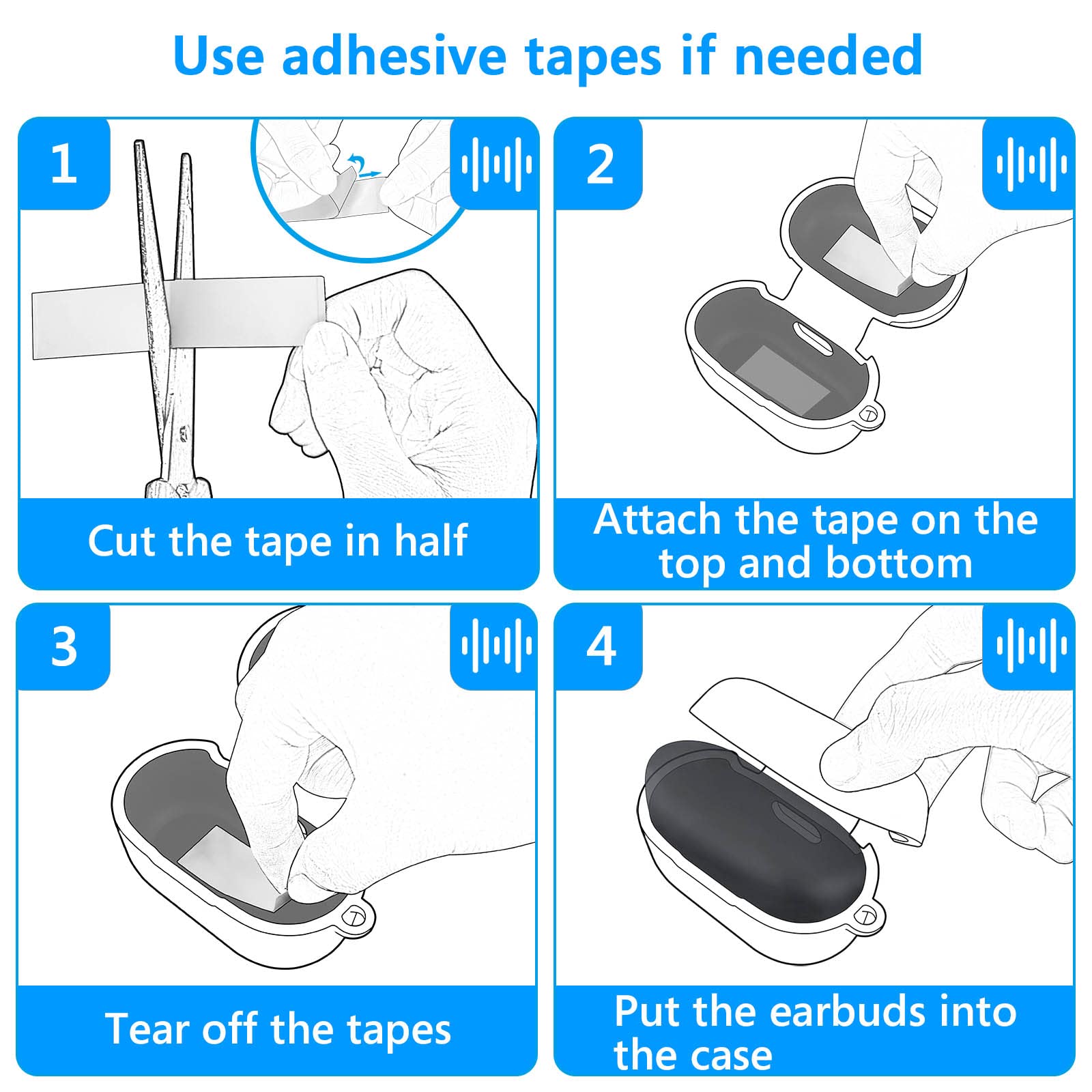 Use adhesive tapes if needed

1

Cut the tape in half

2

Attach the tape on the top and bottom

3

Tear off the tapes

4

Put the earbuds into the case