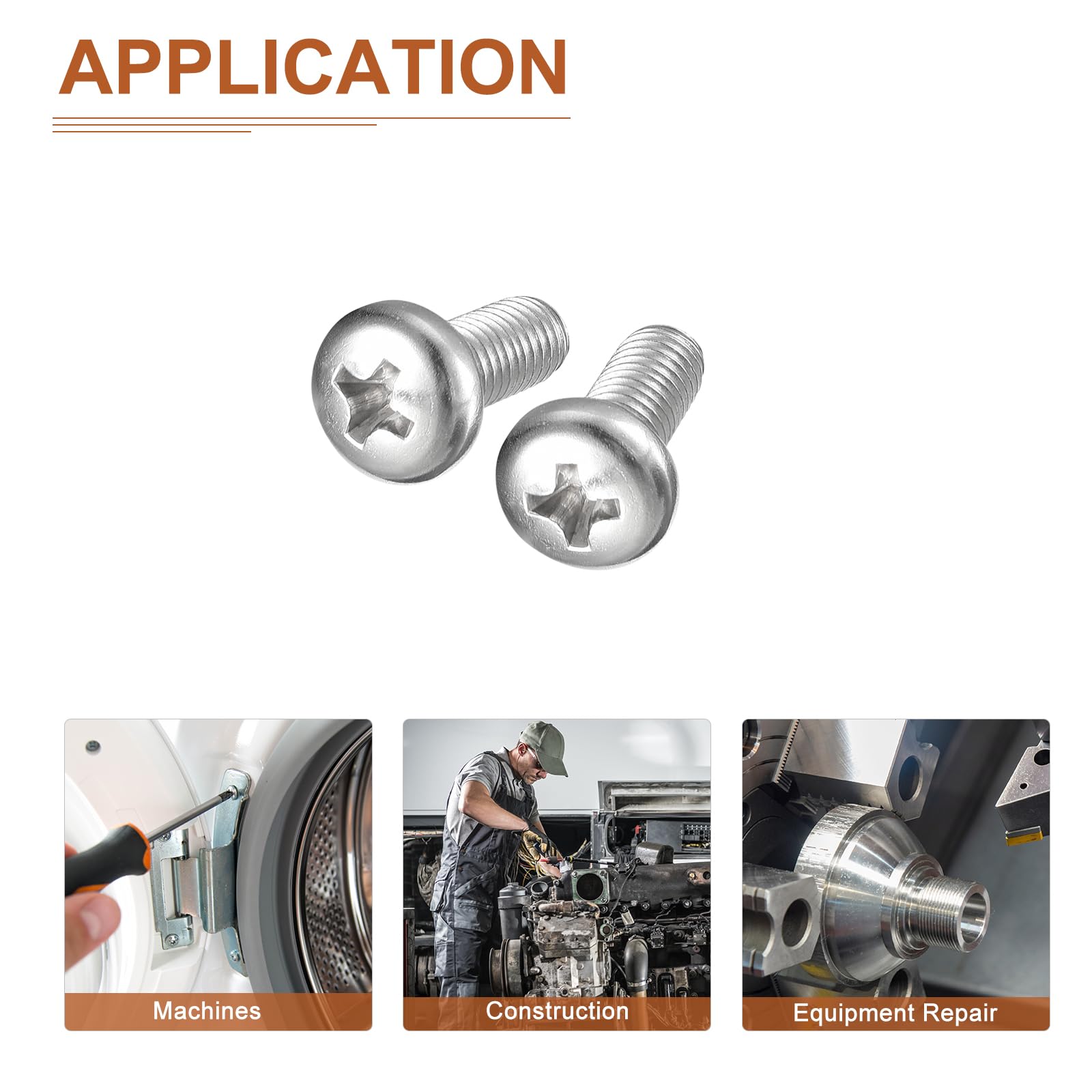 APPLICATION

Machines

Construction

Equipment Repair