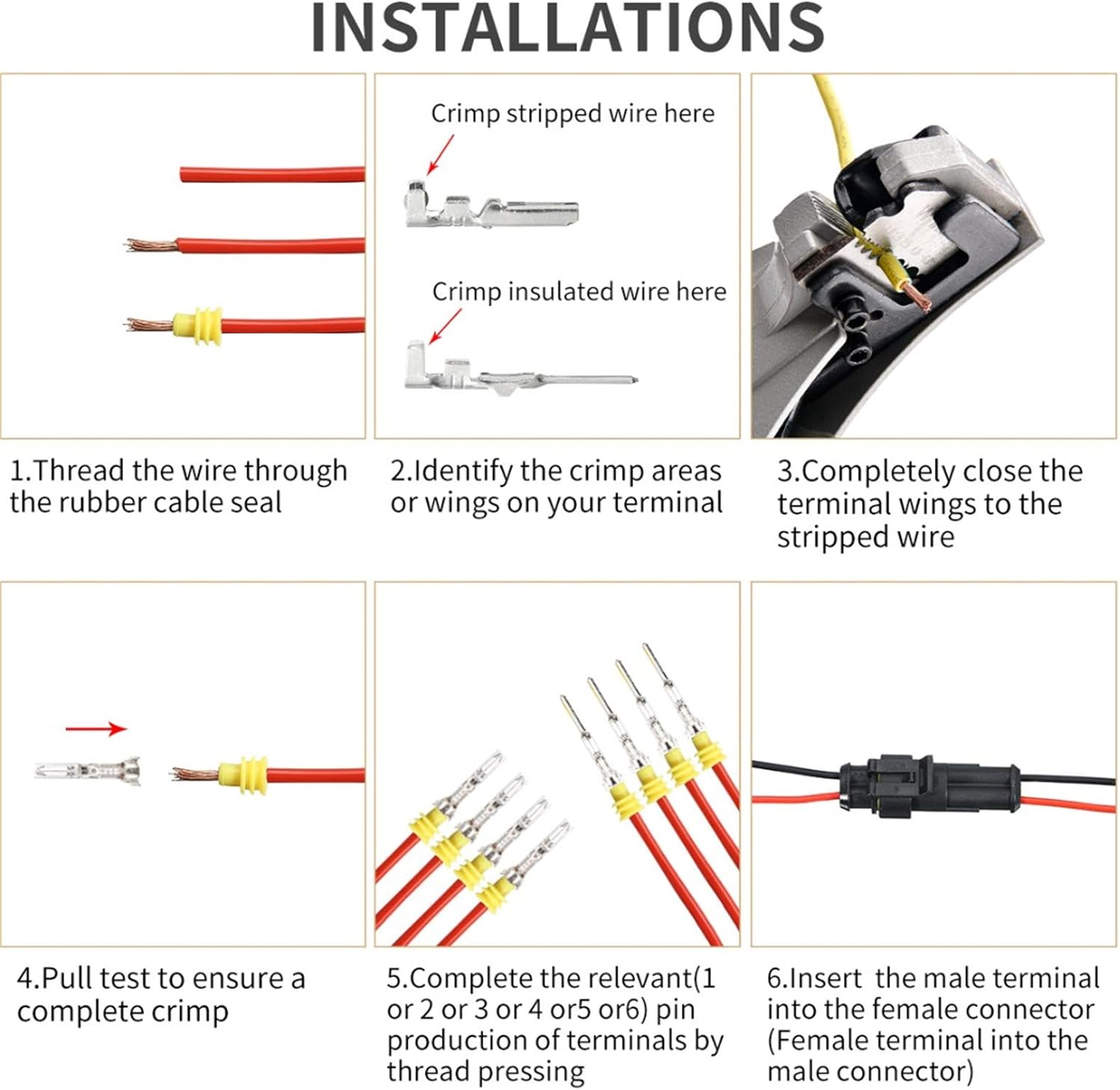 INSTALLATIONS

Crimp stripped wire here

Crimp insulated wire here

1.Thread the wire through the rubber cable seal

2.Identify the crimp areas or wings on your terminal

3.Completely close the terminal wings to the stripped wire

4.Pull test to ensure a complete crimp

5.Complete the relevant(1 or 2 or 3 or 4 or5 or6) pin production of terminals by thread pressing

6.Insert the male terminal into the female connector (Female terminal into the male connector)