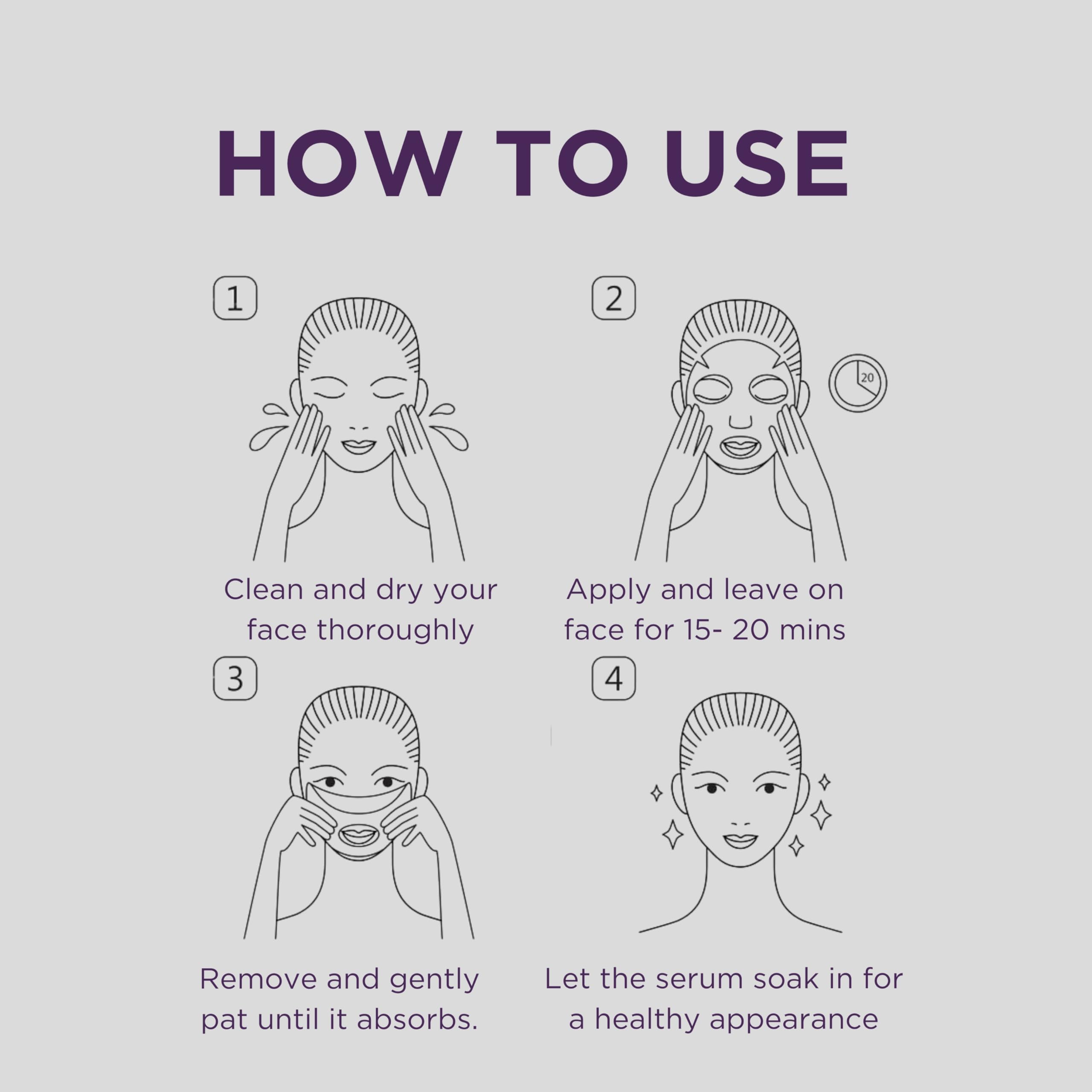 HOW TO USE

1

Clean and dry your face thoroughly

2

20

Apply and leave on face for 15- 20 mins

3

Remove and gently pat until it absorbs.

4

Let the serum soak in for a healthy appearance