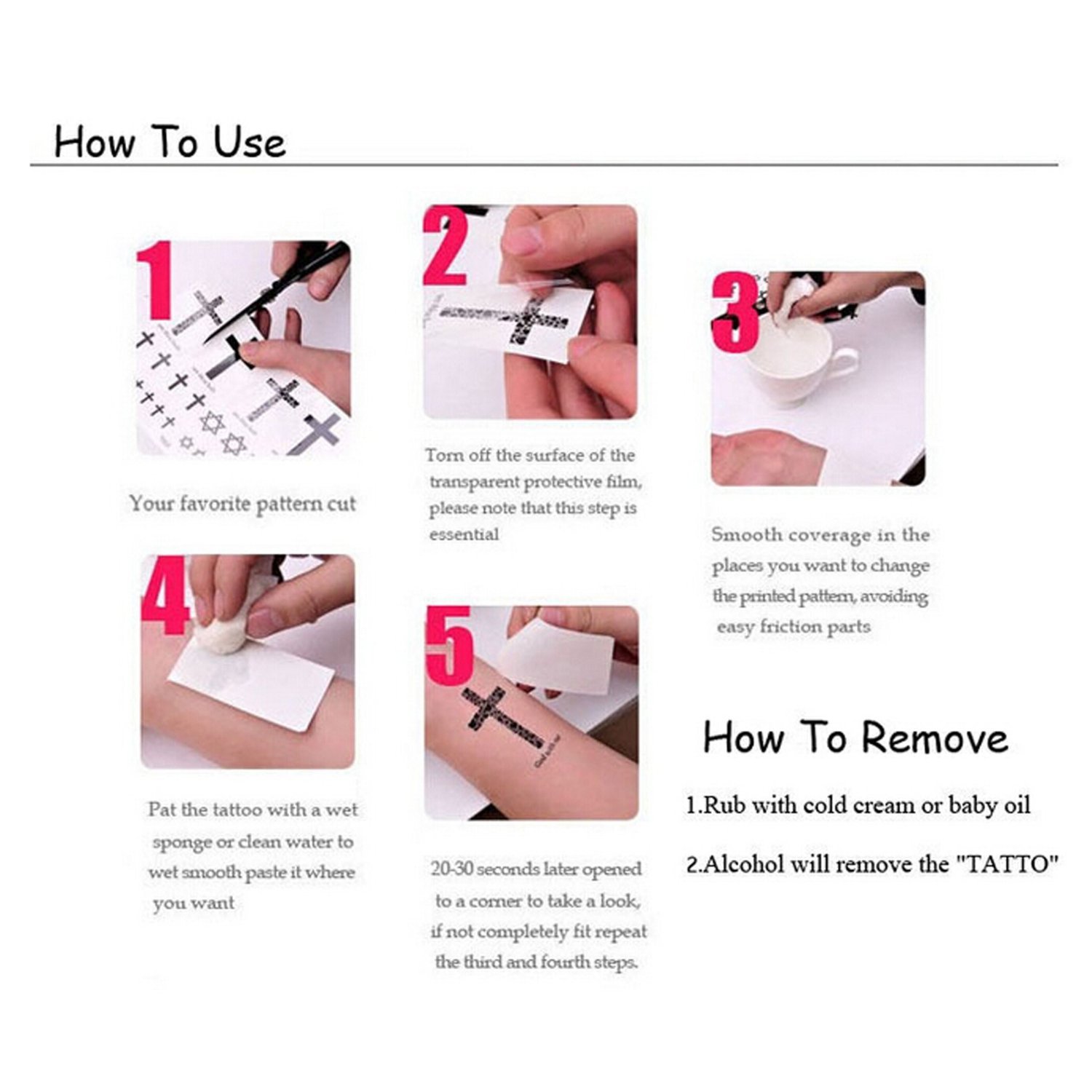 How To Use

1

Your favorite pattern cut

2

Torn off the surface of the transparent protective film, please note that this step is essential

3

Smooth coverage in the places you want to change the printed pattern, avoiding easy friction parts

4

Pat the tattoo with a wet sponge or clean water to wet smooth paste it where you want

5

20-30 seconds later opened to a corner to take a look, if not completely fit repeat the third and fourth steps.

How To Remove

1.Rub with cold cream or baby oil

2.Alcohol will remove the "TATTO"