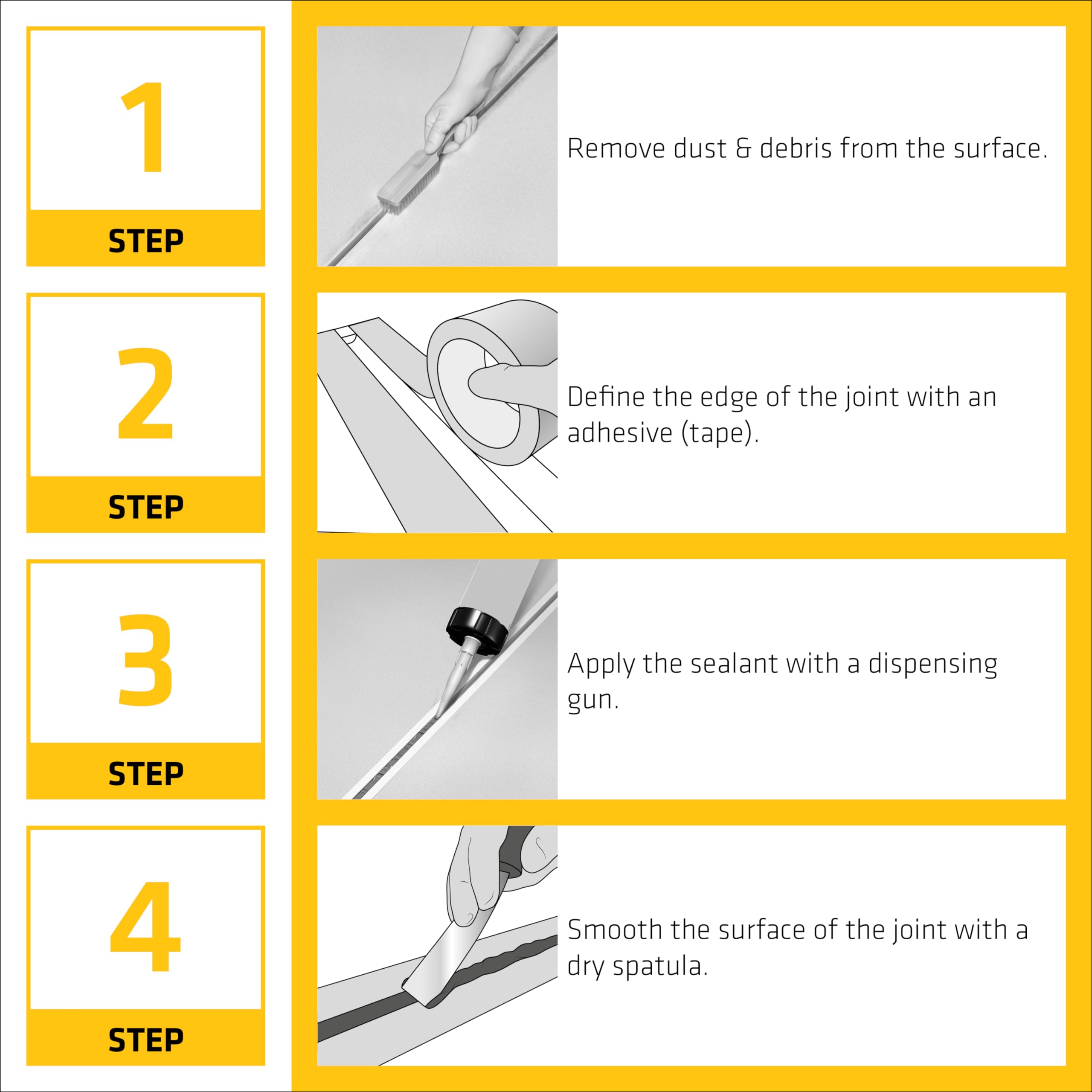 1
STEP

Remove dust & debris from the surface.

2
STEP

Define the edge of the joint with an adhesive (tape).

3
STEP

Apply the sealant with a dispensing gun.

4
STEP

Smooth the surface of the joint with a dry spatula.