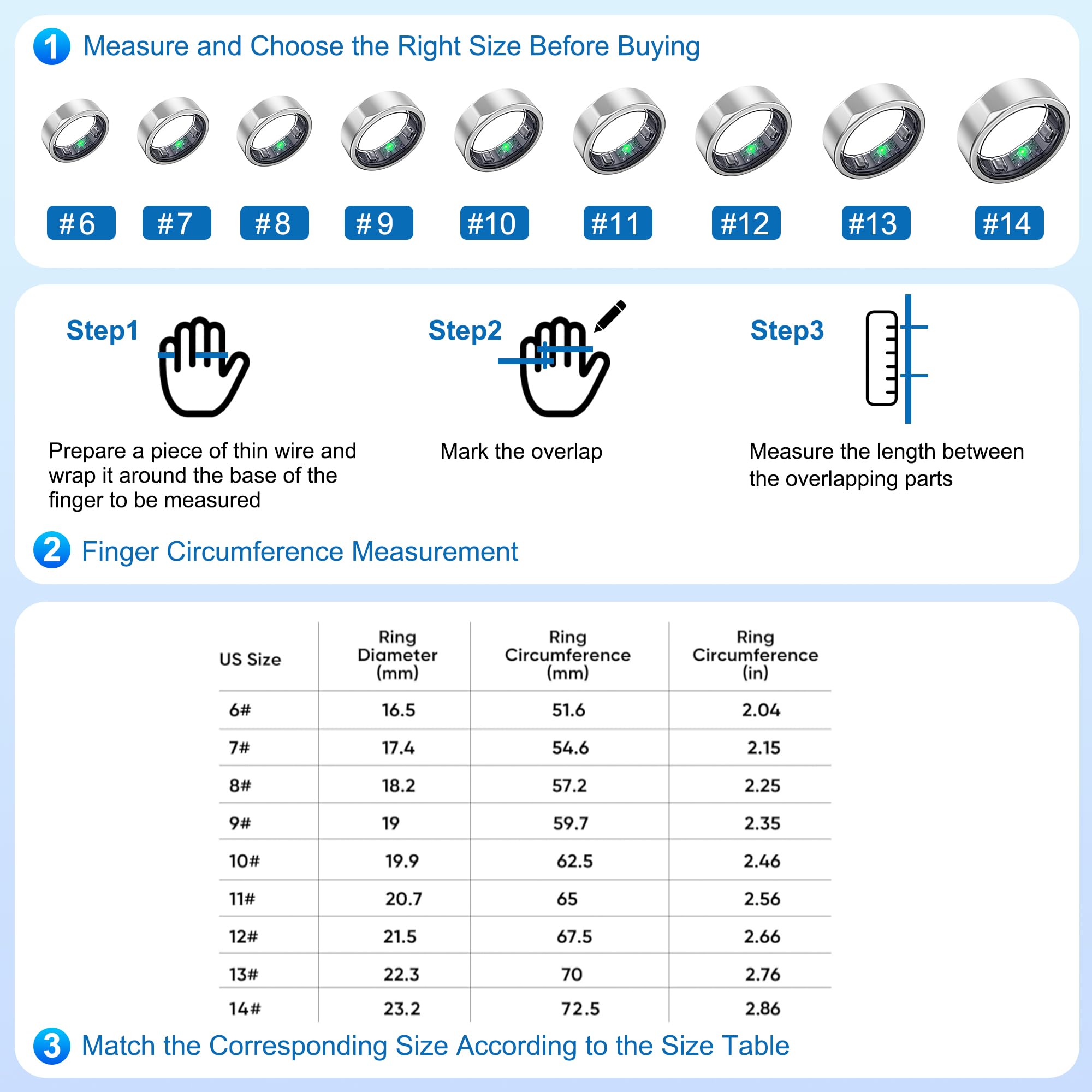 1 Measure and Choose the Right Size Before Buying

#6 #7 #8 #9 #10 #11 #12 #13 #14

Step1

Prepare a piece of thin wire and wrap it around the base of the finger to be measured

Step2

Mark the overlap

Step3

Measure the length between the overlapping parts

2 Finger Circumference Measurement

| US Size | Ring Diameter (mm) | Ring Circumference (mm) | Ring Circumference (in) |
|---|---|---|---|
| 6# | 16.5 | 51.6 | 2.04 |
| 7# | 17.4 | 54.6 | 2.15 |
| 8# | 18.2 | 57.2 | 2.25 |
| 9# | 19 | 59.7 | 2.35 |
| 10# | 19.9 | 62.5 | 2.46 |
| 11# | 20.7 | 65 | 2.56 |
| 12# | 21.5 | 67.5 | 2.66 |
| 13# | 22.3 | 70 | 2.76 |
| 14# | 23.2 | 72.5 | 2.86 |

3 Match the Corresponding Size According to the Size Table