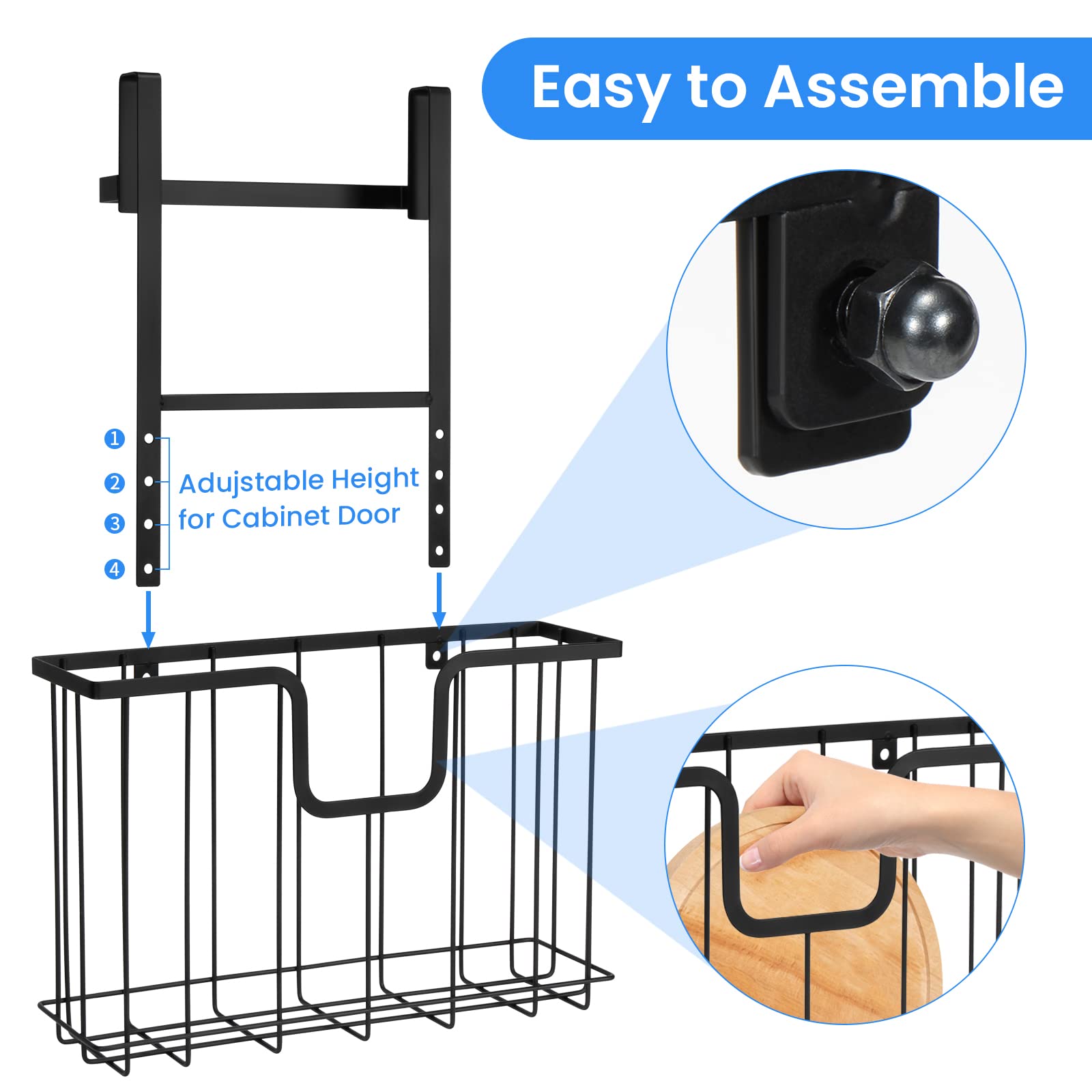 Easy to Assemble

1
2
3
4

Adujstable Height for Cabinet Door