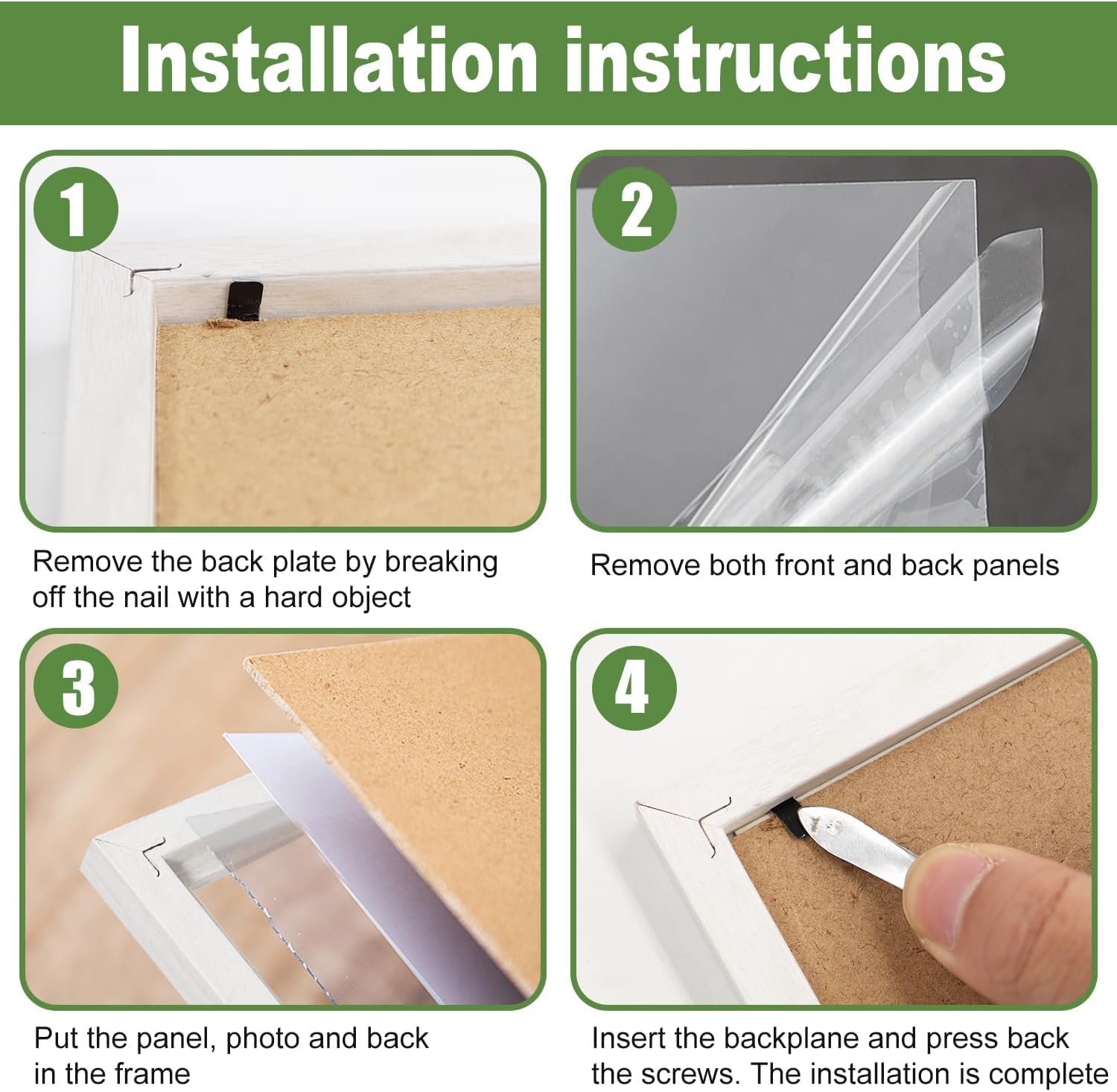 Installation instructions

1

Remove the back plate by breaking off the nail with a hard object

2

Remove both front and back panels

3

Put the panel, photo and back in the frame

4

Insert the backplane and press back the screws. The installation is complete