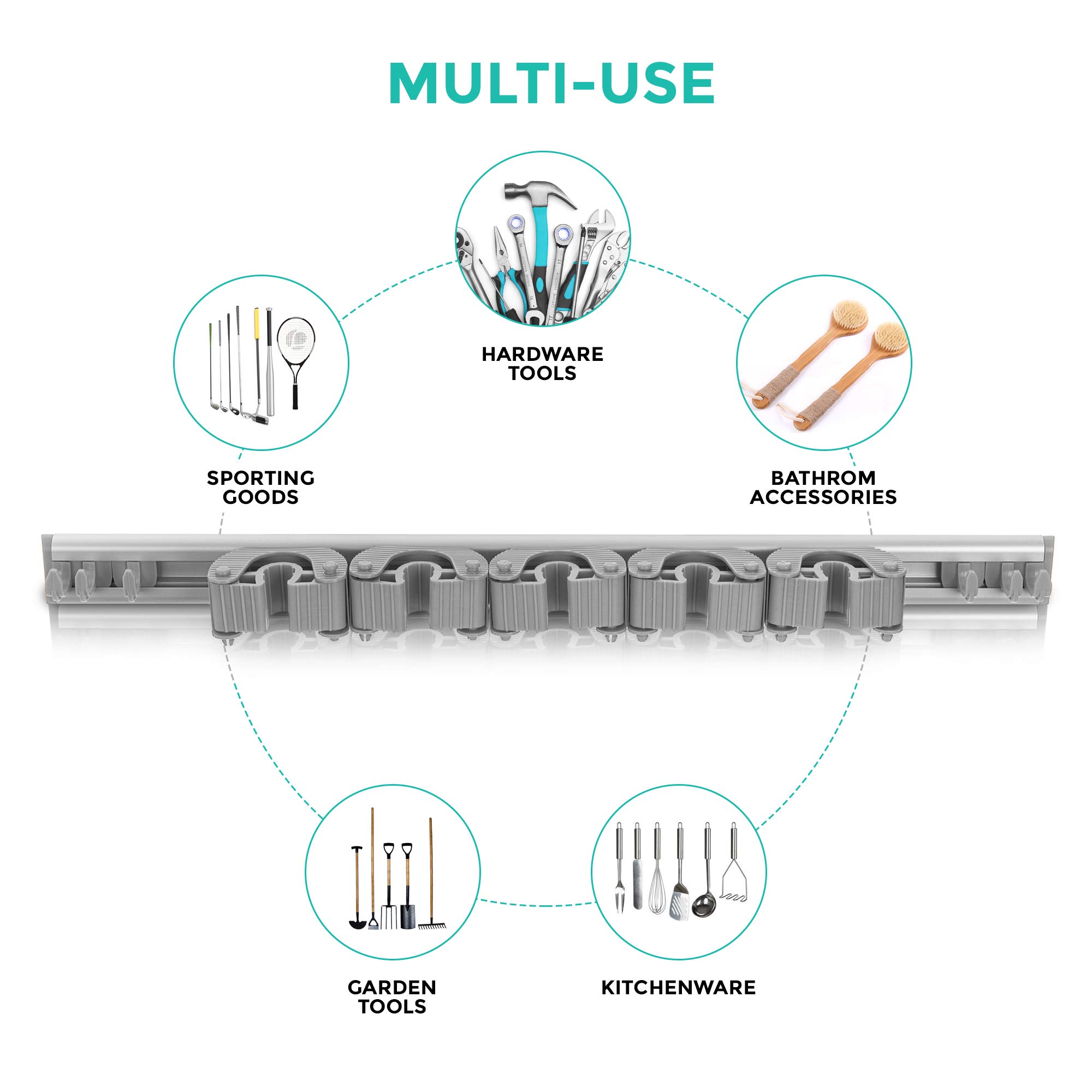 MULTI-USE

HARDWARE TOOLS

SPORTING GOODS

BATHROM ACCESSORIES

GARDEN TOOLS

KITCHENWARE