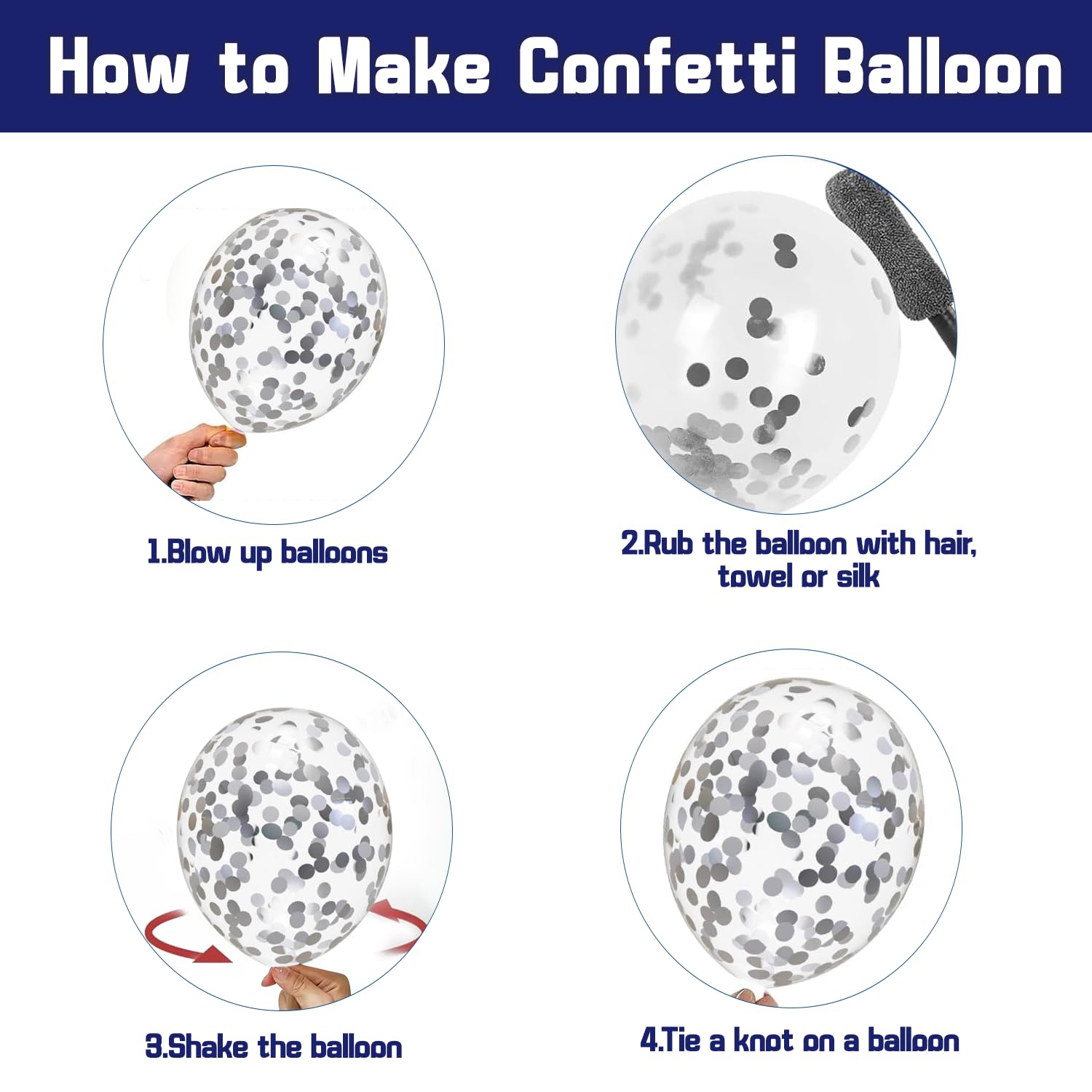 How to Make Confetti Balloon

1.Blow up balloons

2.Rub the balloon with hair, towel or silk

3.Shake the balloon

4.Tie a knot on a balloon