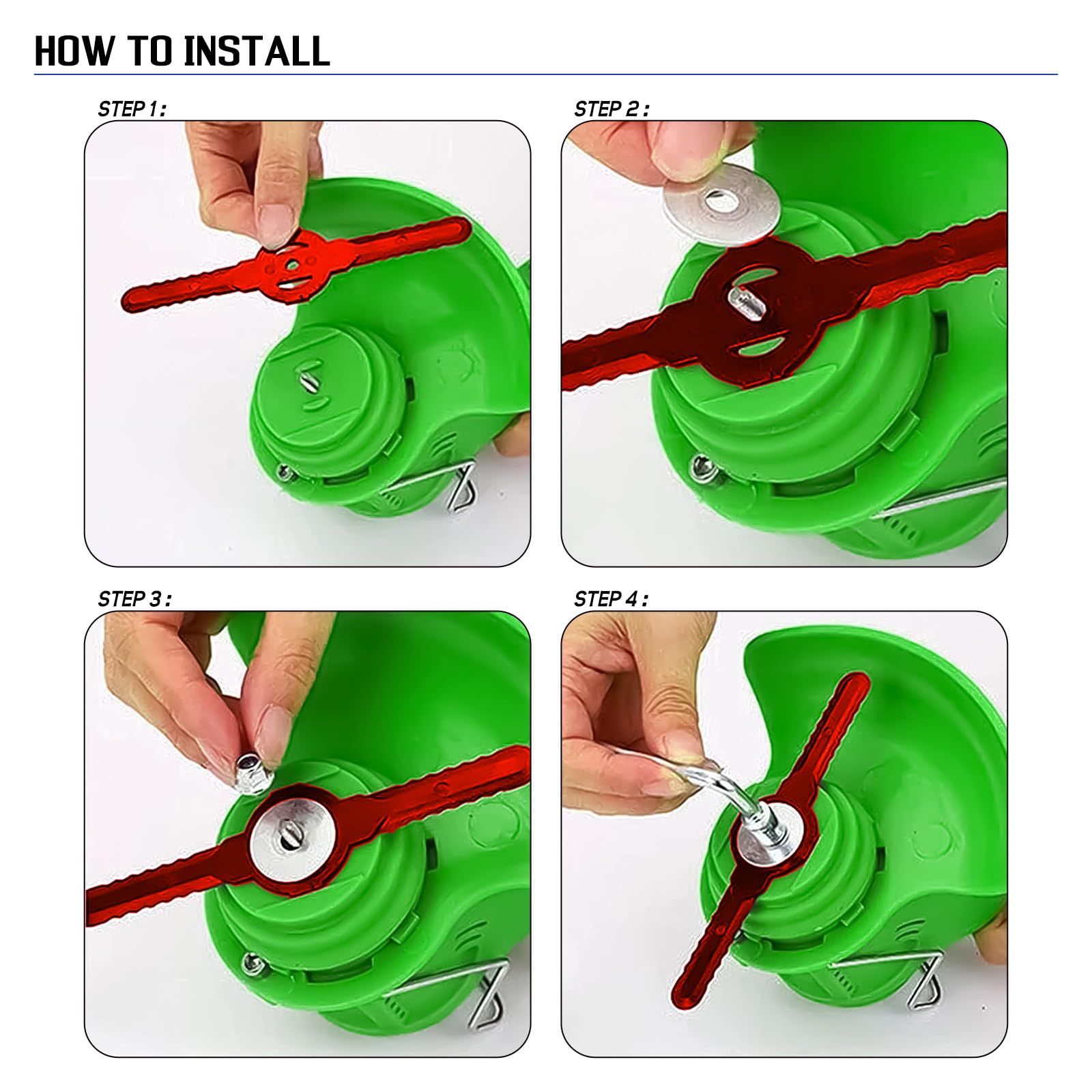 HOW TO INSTALL

STEP 1 :

STEP 2 :

STEP 3 :

STEP 4 :