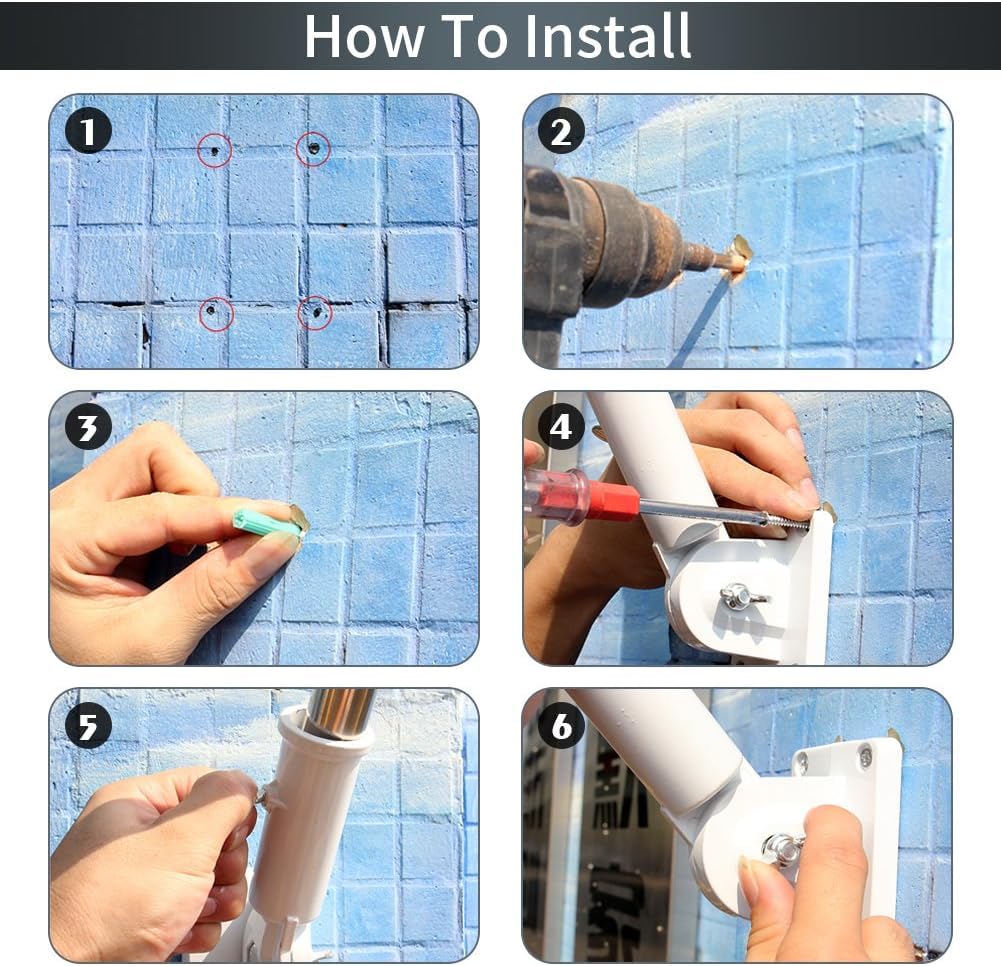 How To Install

1

2

3

4

5

6