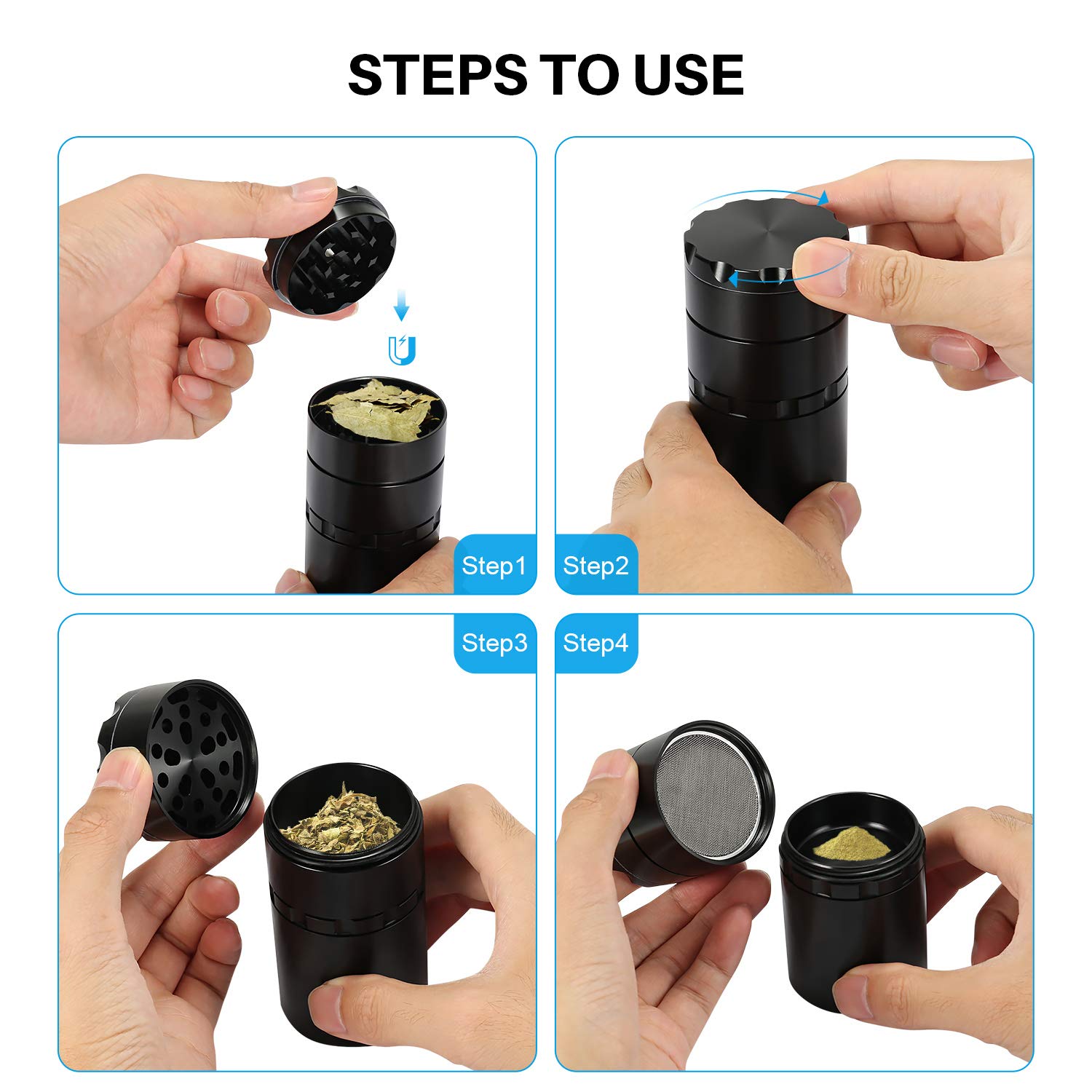 STEPS TO USE

Step1

Step2

Step3

Step4