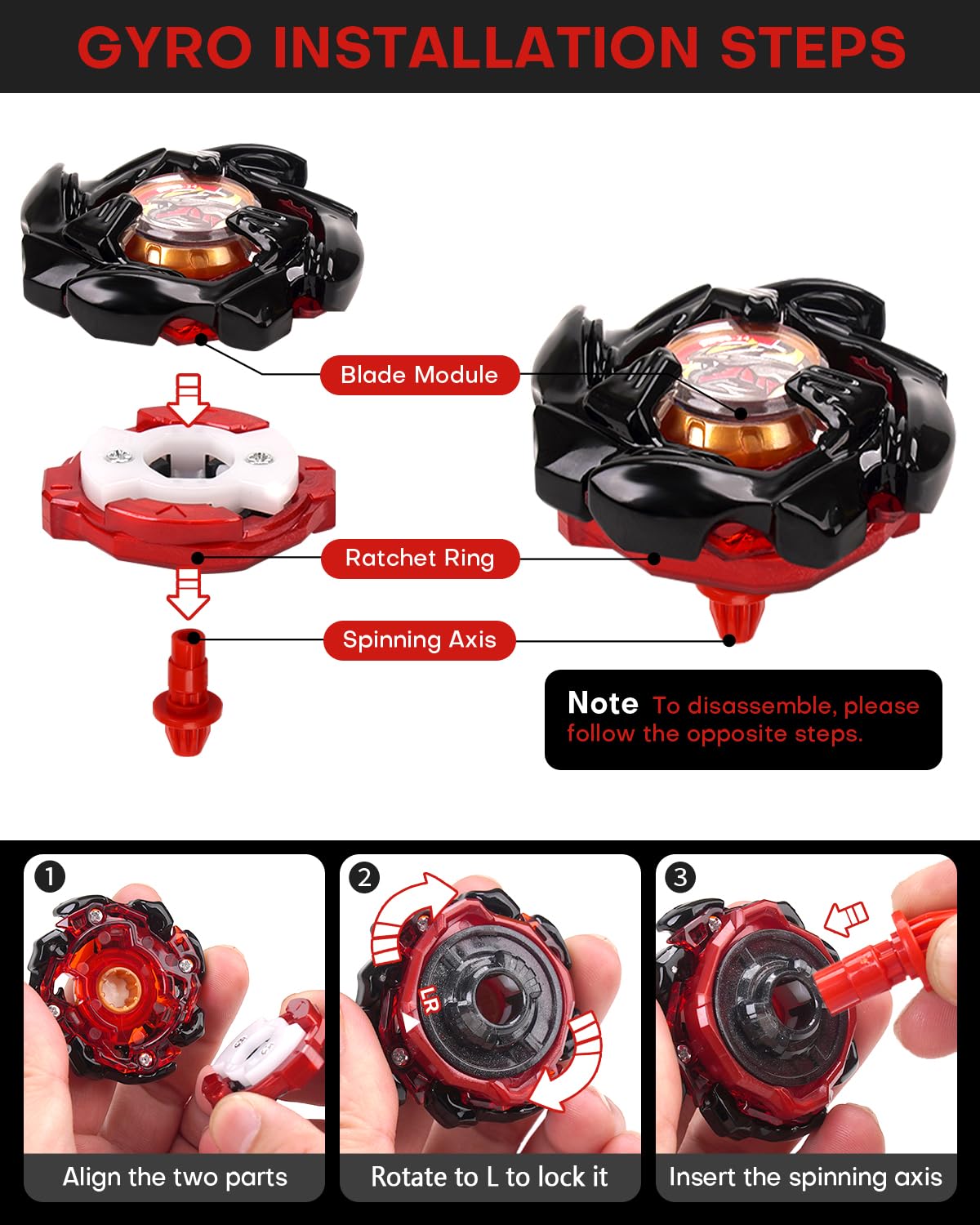 GYRO INSTALLATION STEPS

Blade Module

Ratchet Ring

Spinning Axis

Note To disassemble, please follow the opposite steps.

1
Align the two parts

2
LR
Rotate to L to lock it

3
Insert the spinning axis