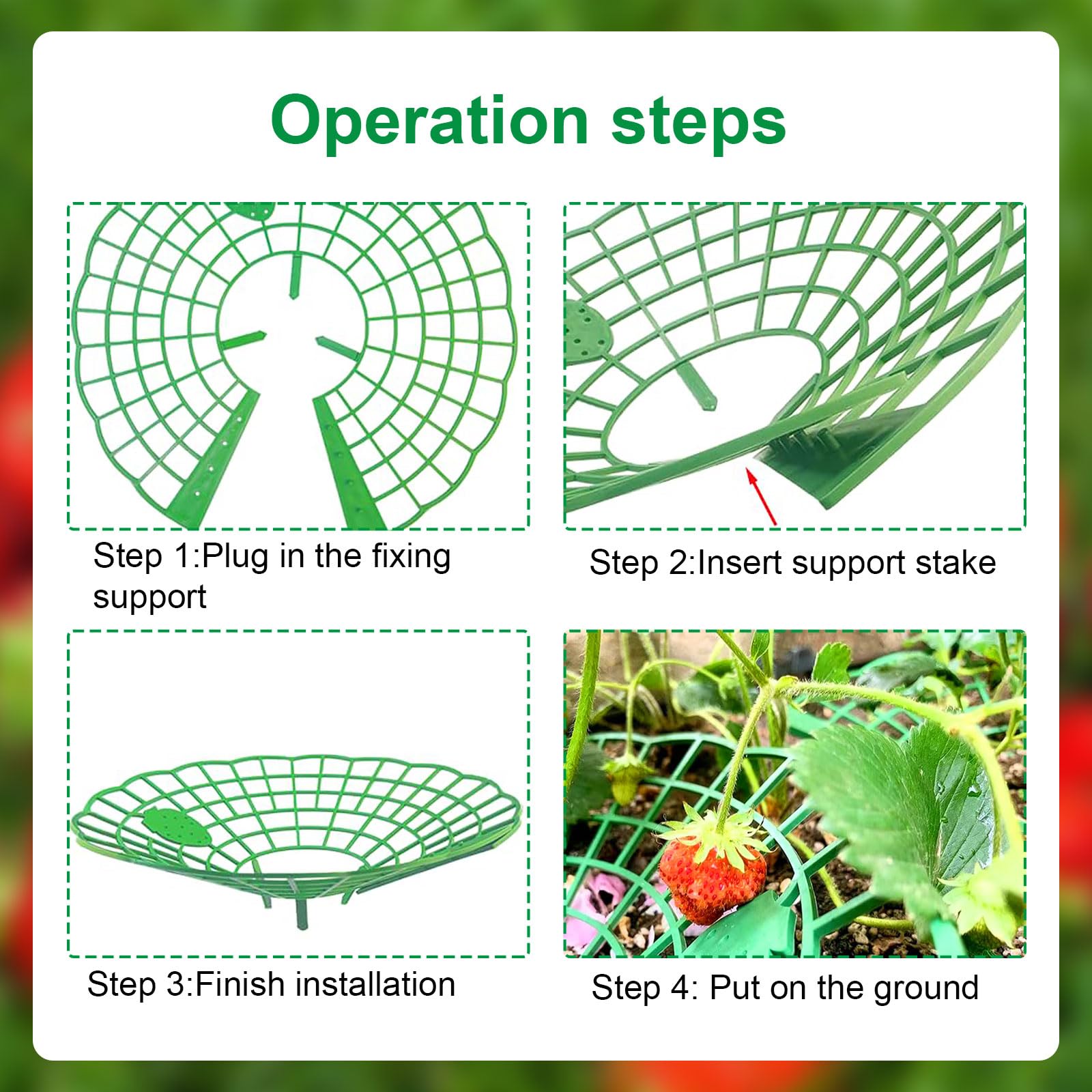 Operation steps

Step 1:Plug in the fixing support

Step 2:Insert support stake

Step 3:Finish installation

Step 4: Put on the ground