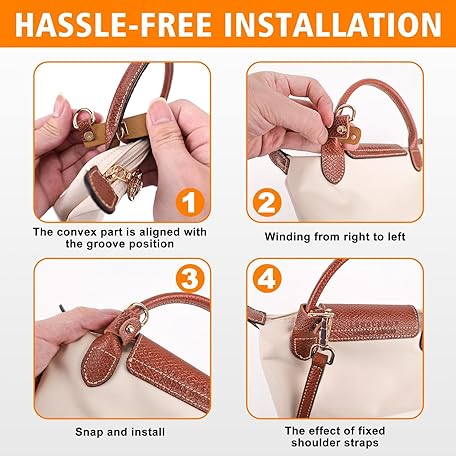 HASSLE-FREE INSTALLATION

1

The convex part is aligned with the groove position

2

Winding from right to left

3

Snap and install

4

The effect of fixed shoulder straps