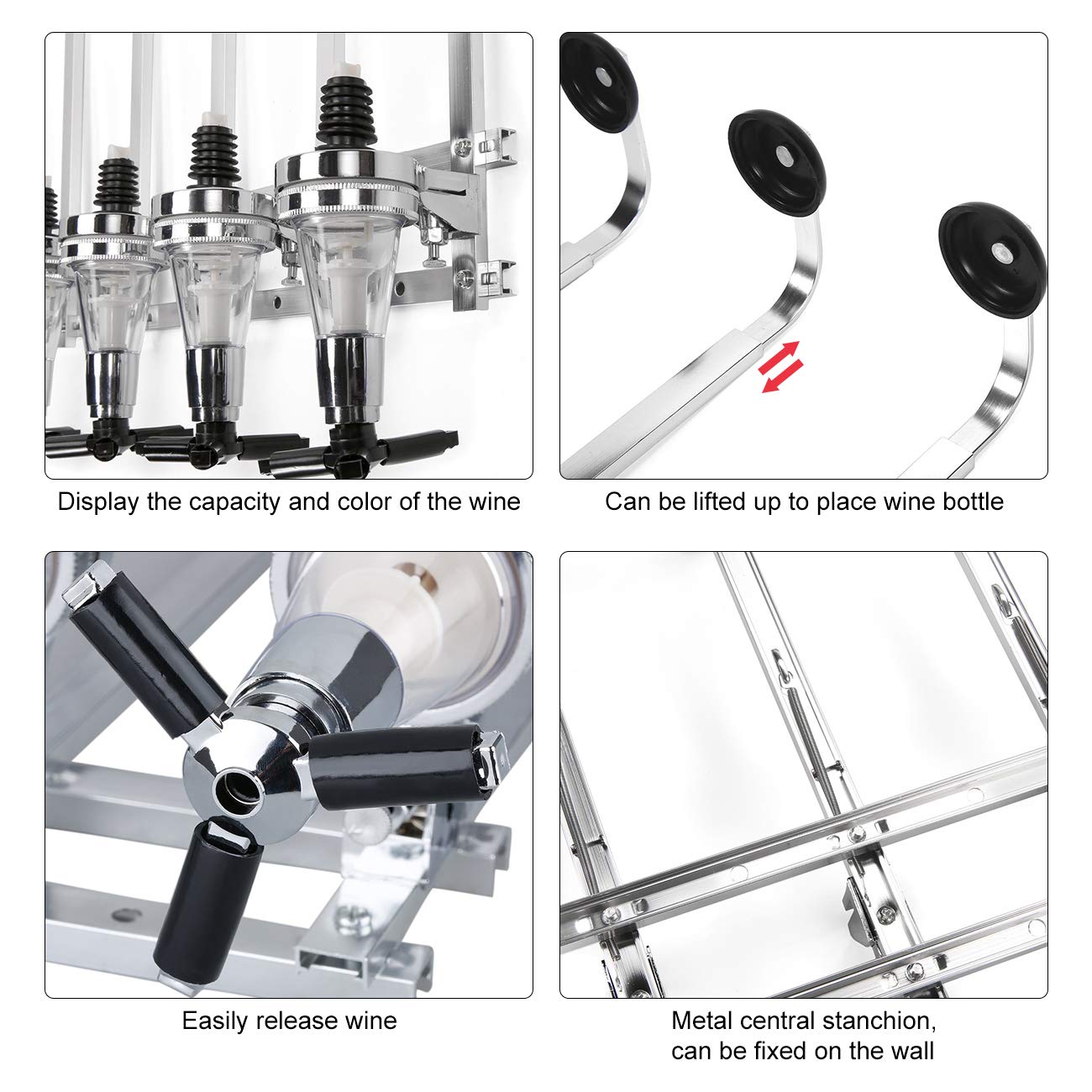 Display the capacity and color of the wine

Can be lifted up to place wine bottle

Easily release wine

Metal central stanchion, can be fixed on the wall