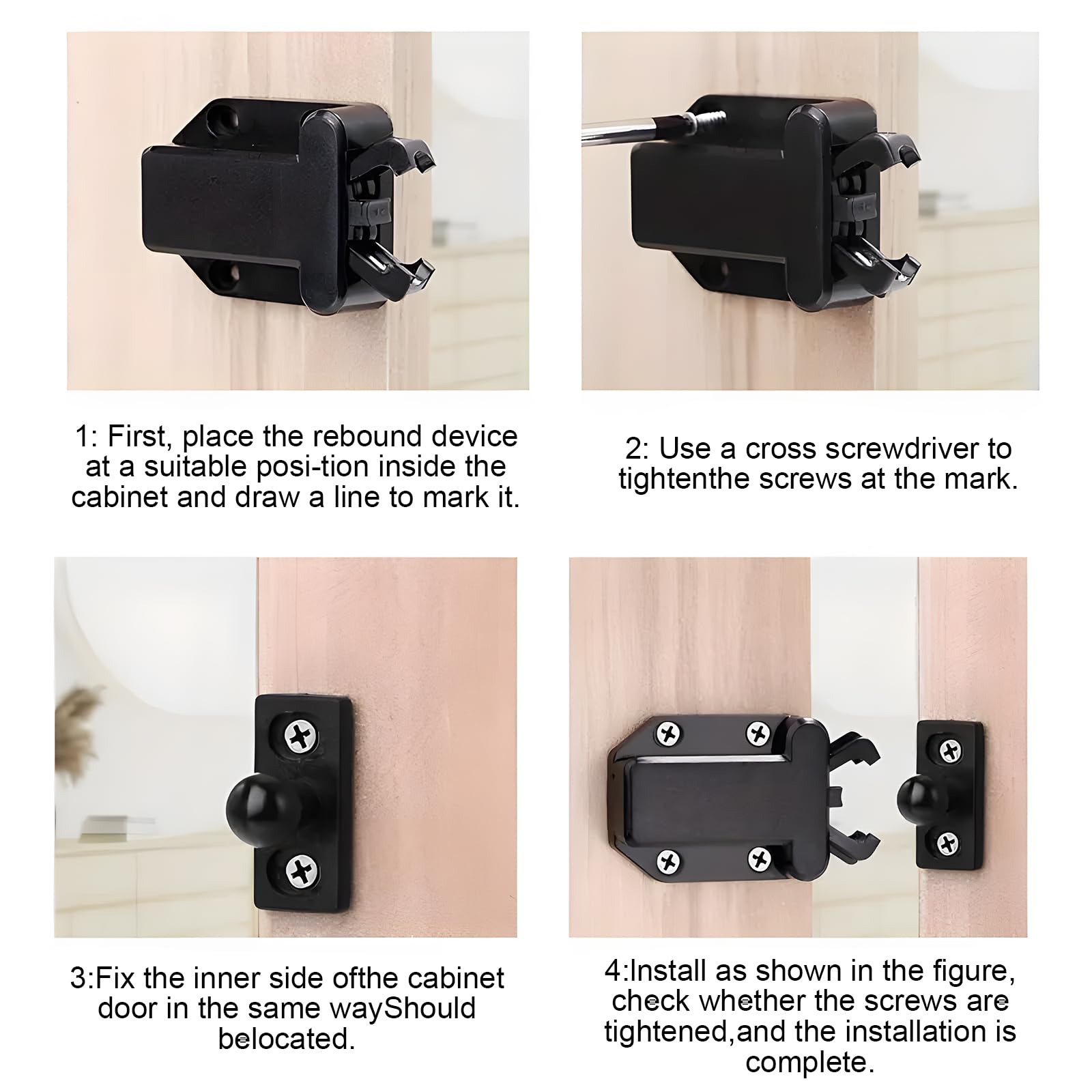 1: First, place the rebound device at a suitable posi-tion inside the cabinet and draw a line to mark it.

2: Use a cross screwdriver to tightenthe screws at the mark.

3:Fix the inner side ofthe cabinet door in the same wayShould belocated.

4:Install as shown in the figure, check whether the screws are tightened,and the installation is complete.