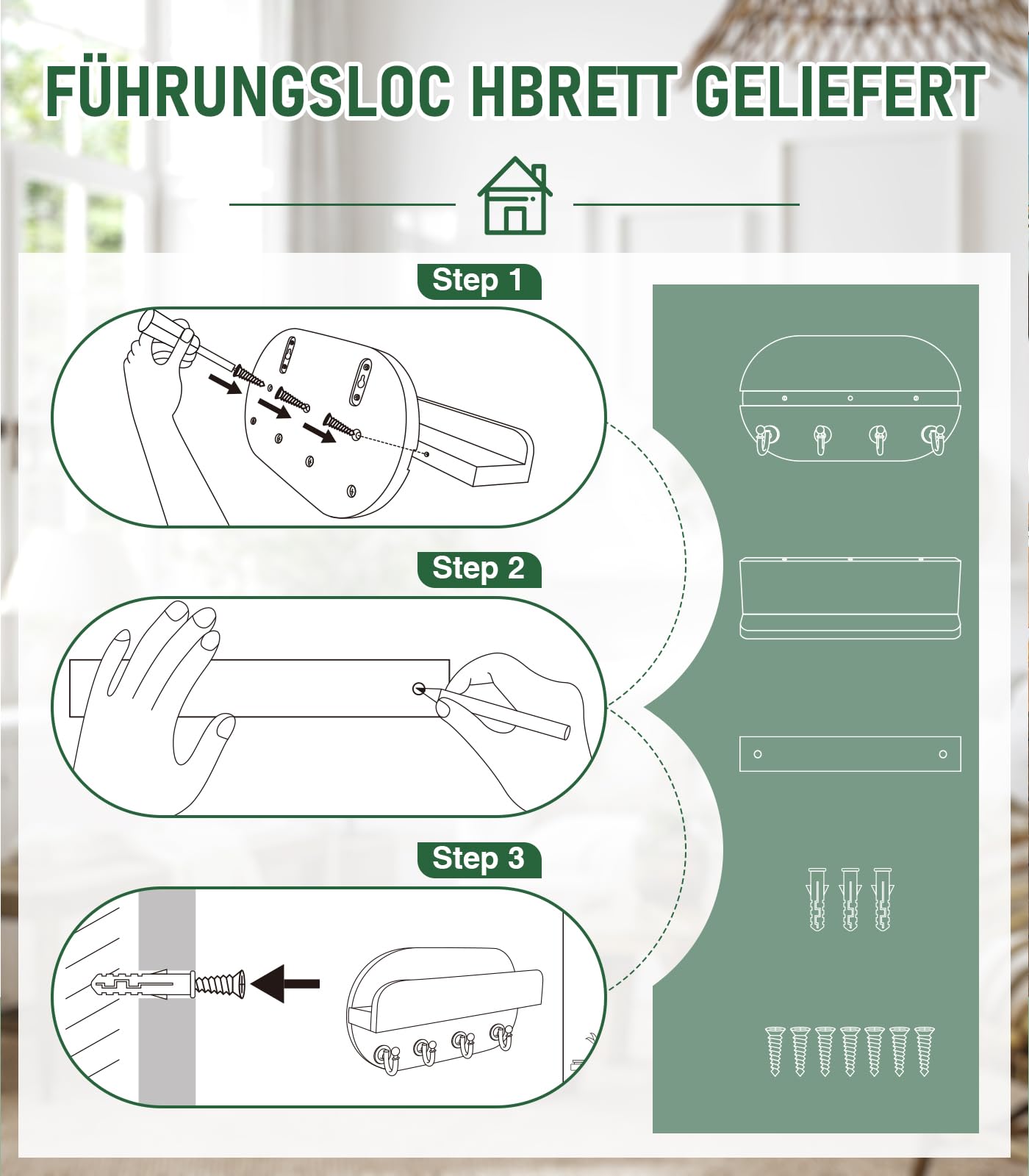 FÜHRUNGSLOC HBRETT GELIEFERT

Step 1

Step 2

Step 3