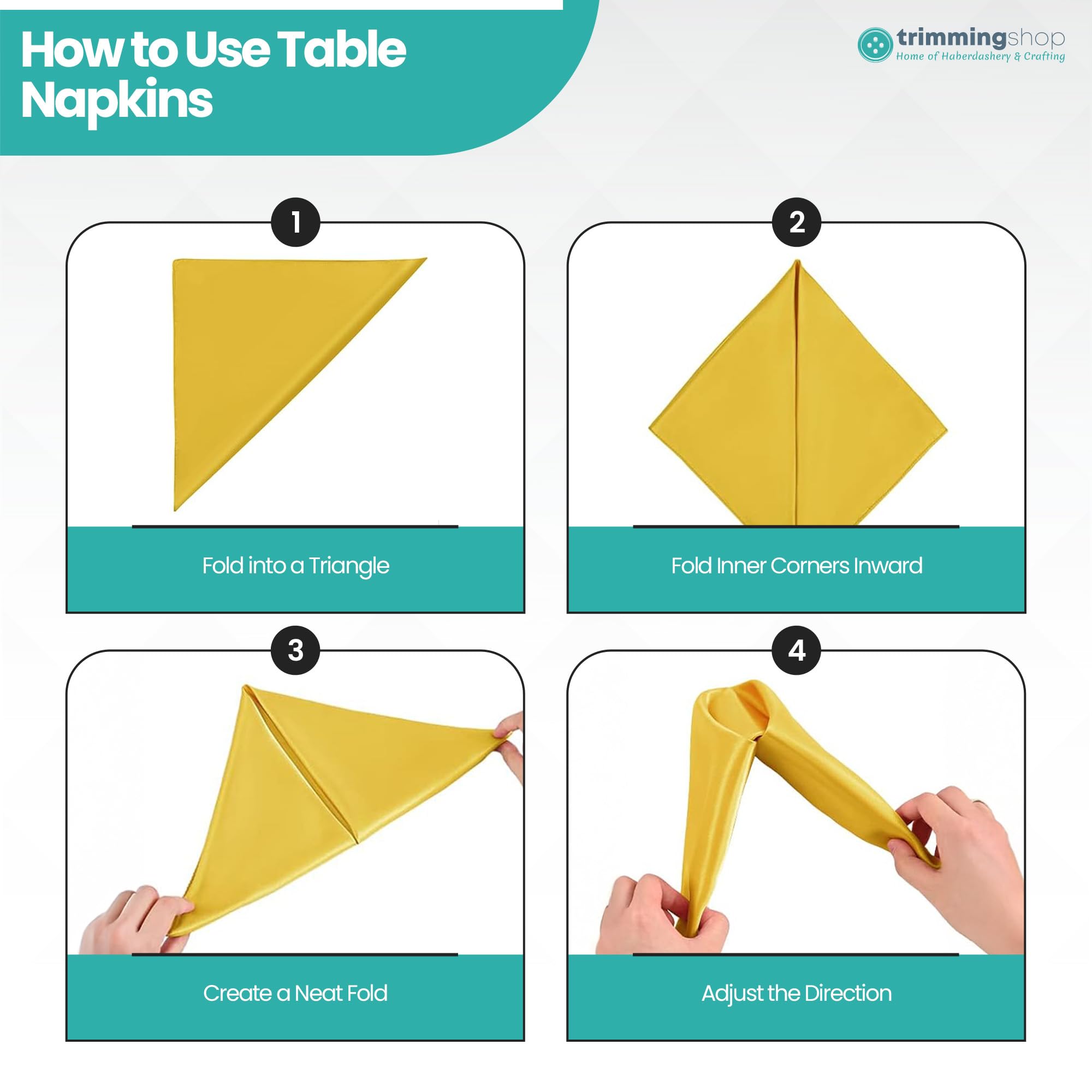 How to Use Table Napkins

trimmingshop
Home of Haberdashery & Crafting

1

Fold into a Triangle

2

Fold Inner Corners Inward

3

Create a Neat Fold

4

Adjust the Direction