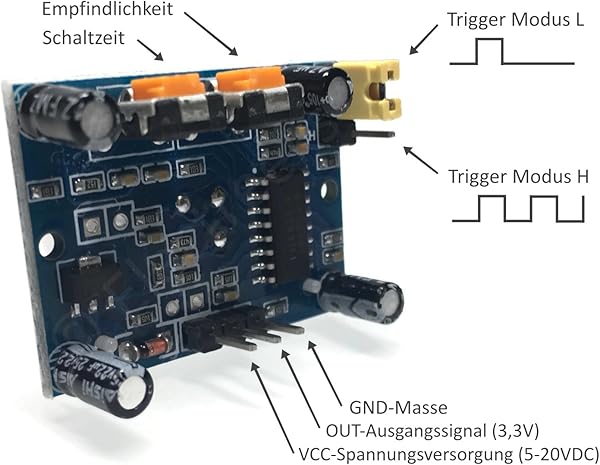 Empfindlichkeit
Schaltzeit

Trigger Modus L

Trigger Modus H

GND-Masse
OUT-Ausgangssignal (3,3V)
VCC-Spannungsversorgung (5-20VDC)